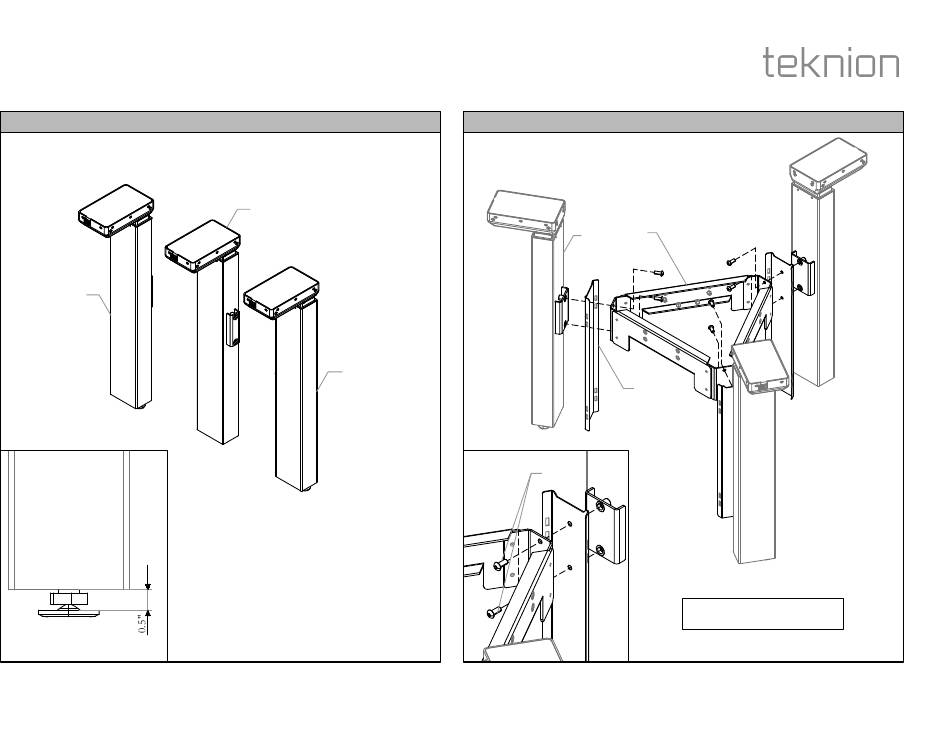 teknion

0.5"