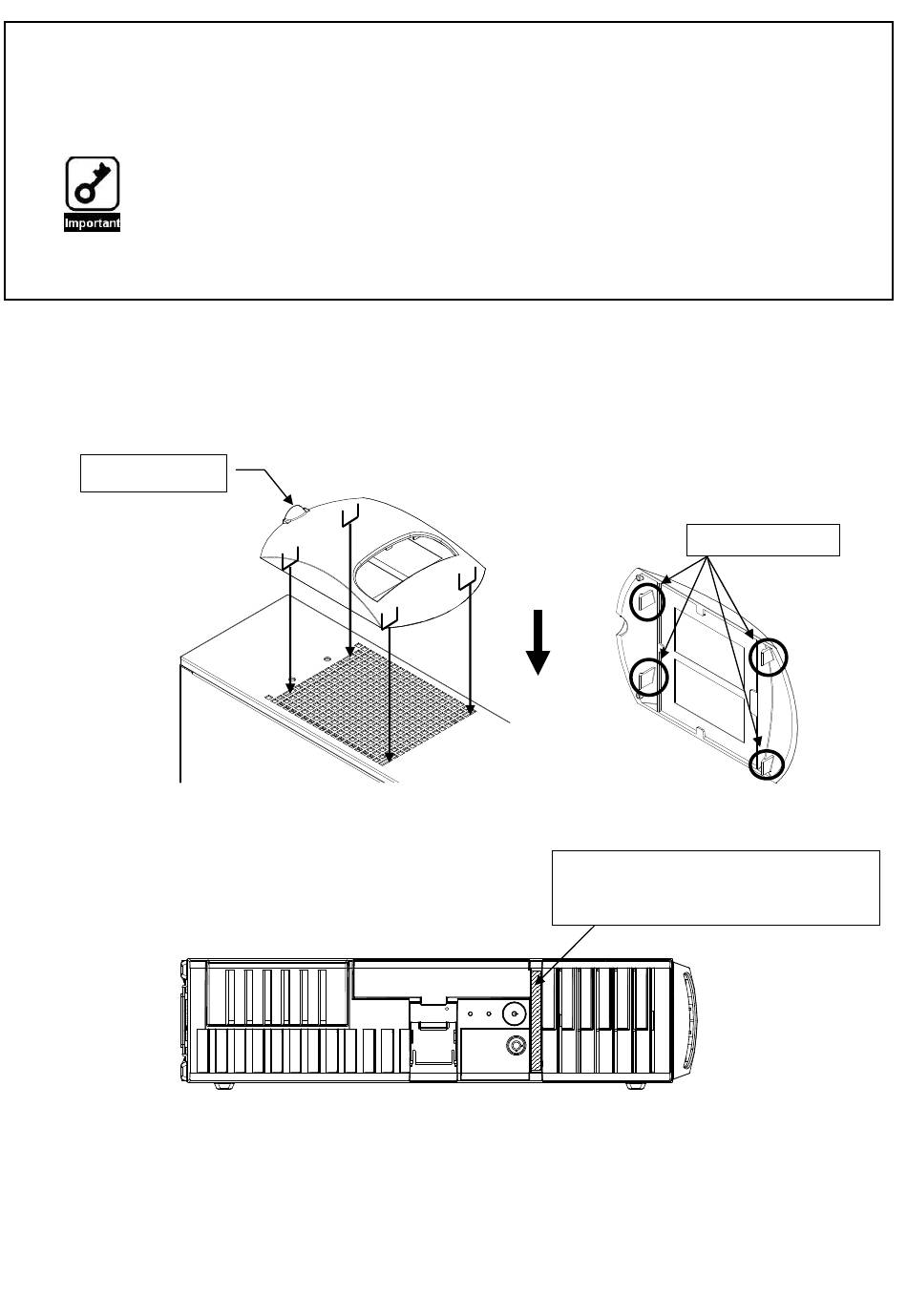 Important