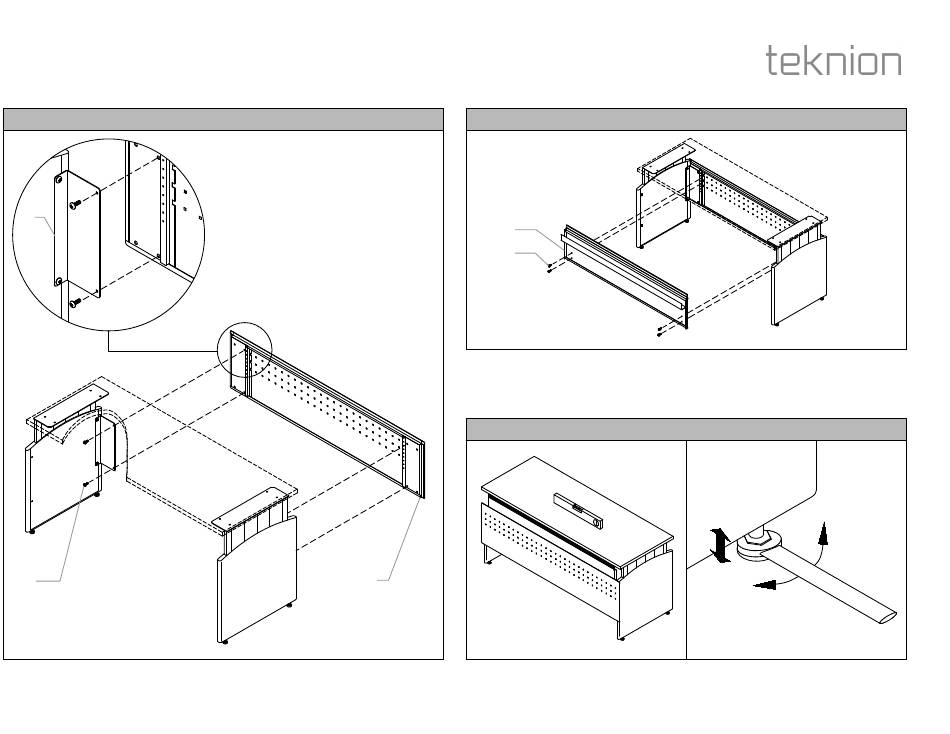 teknion