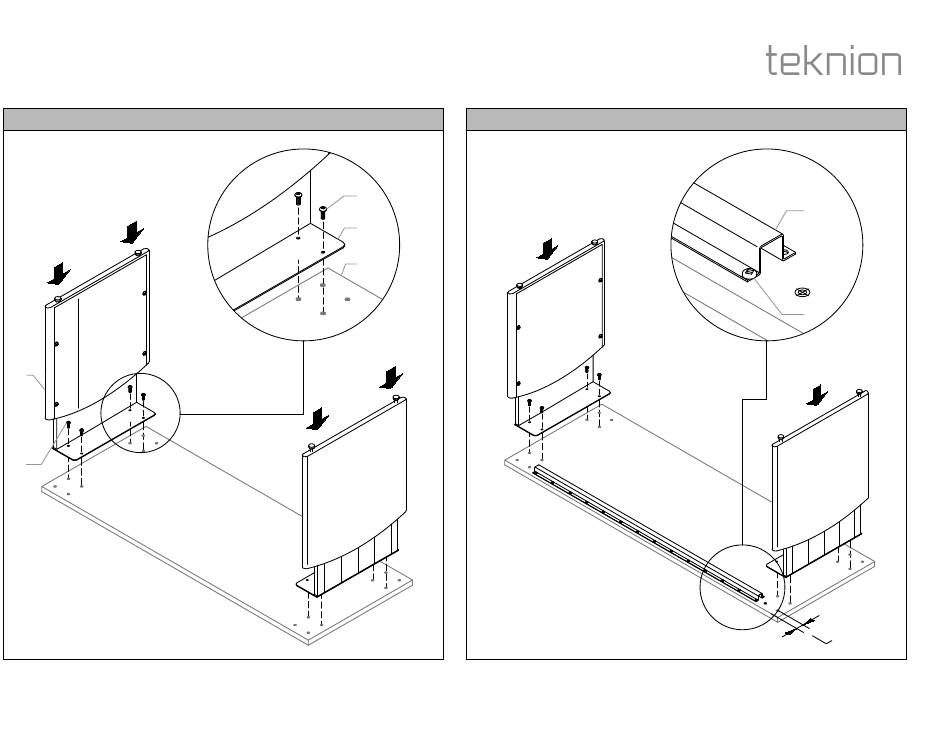 teknion