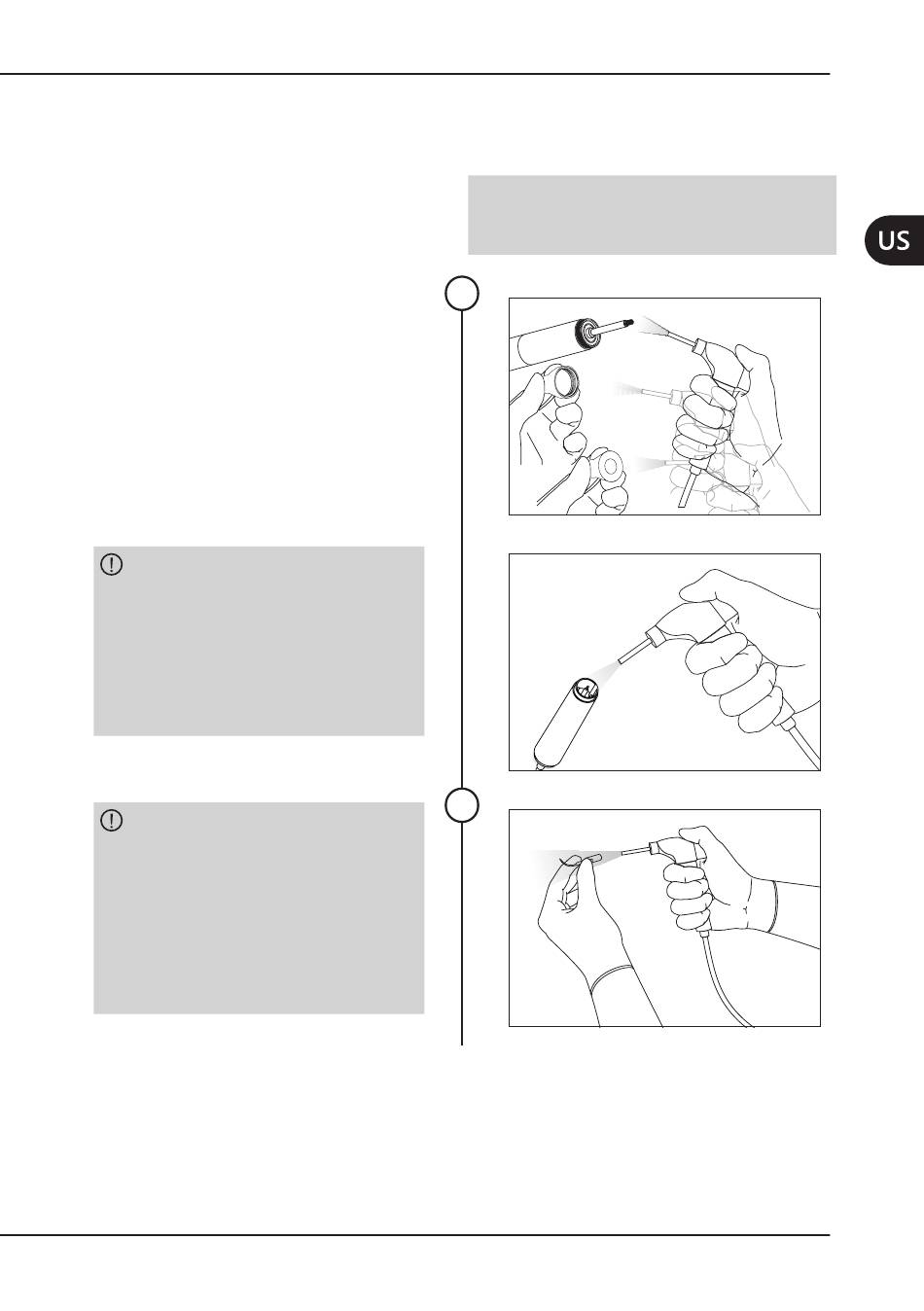 US