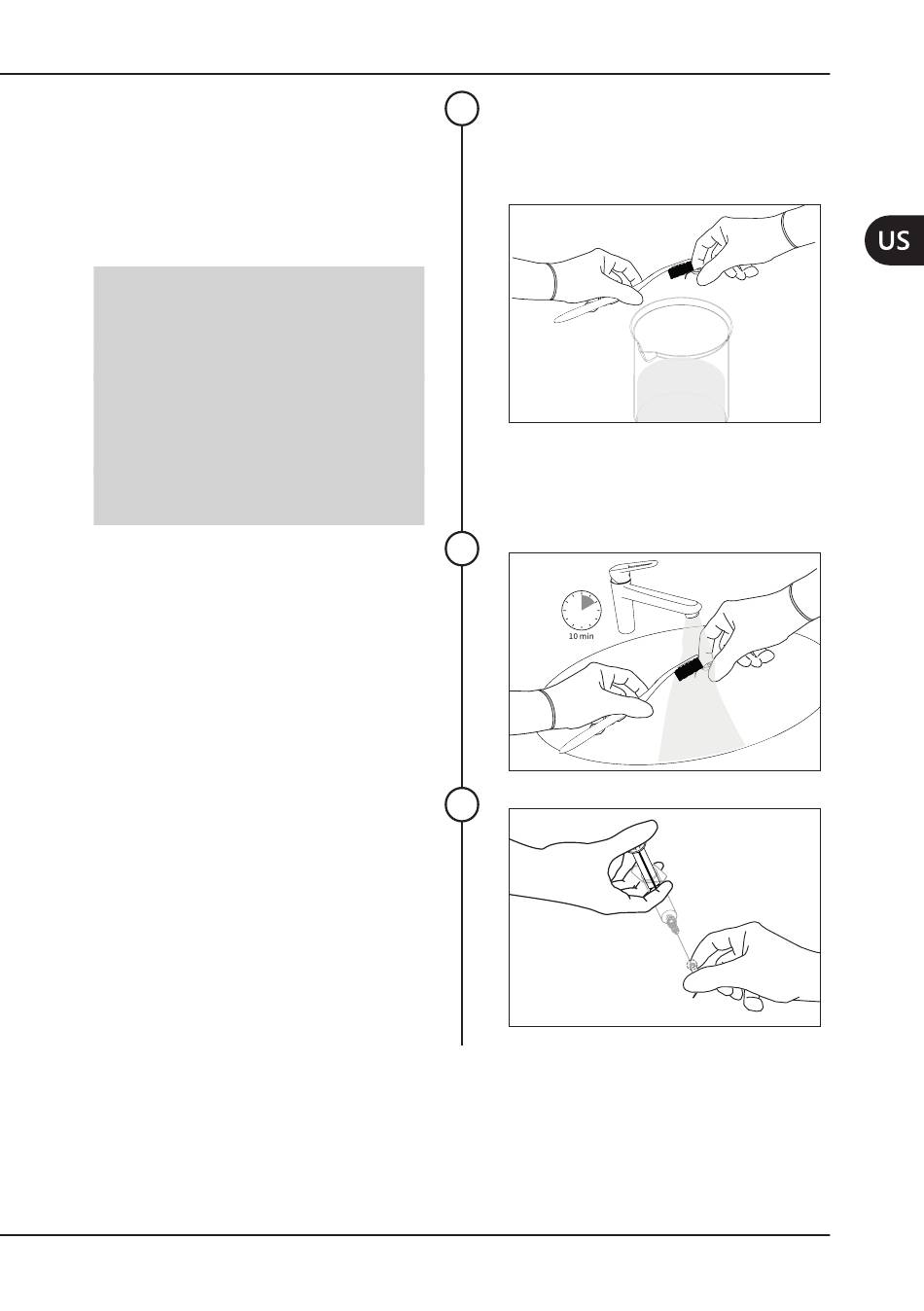 US

10 min