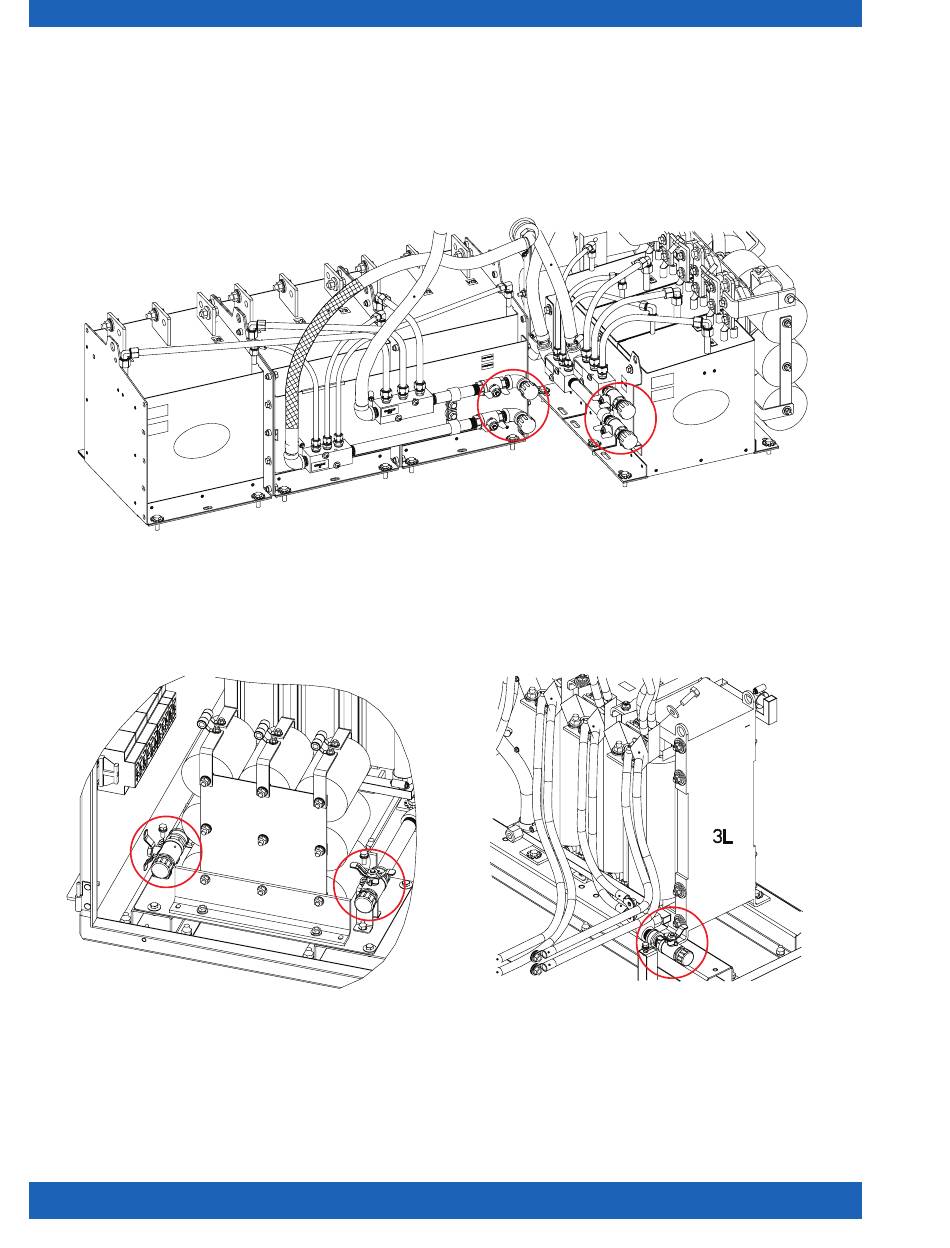 3L