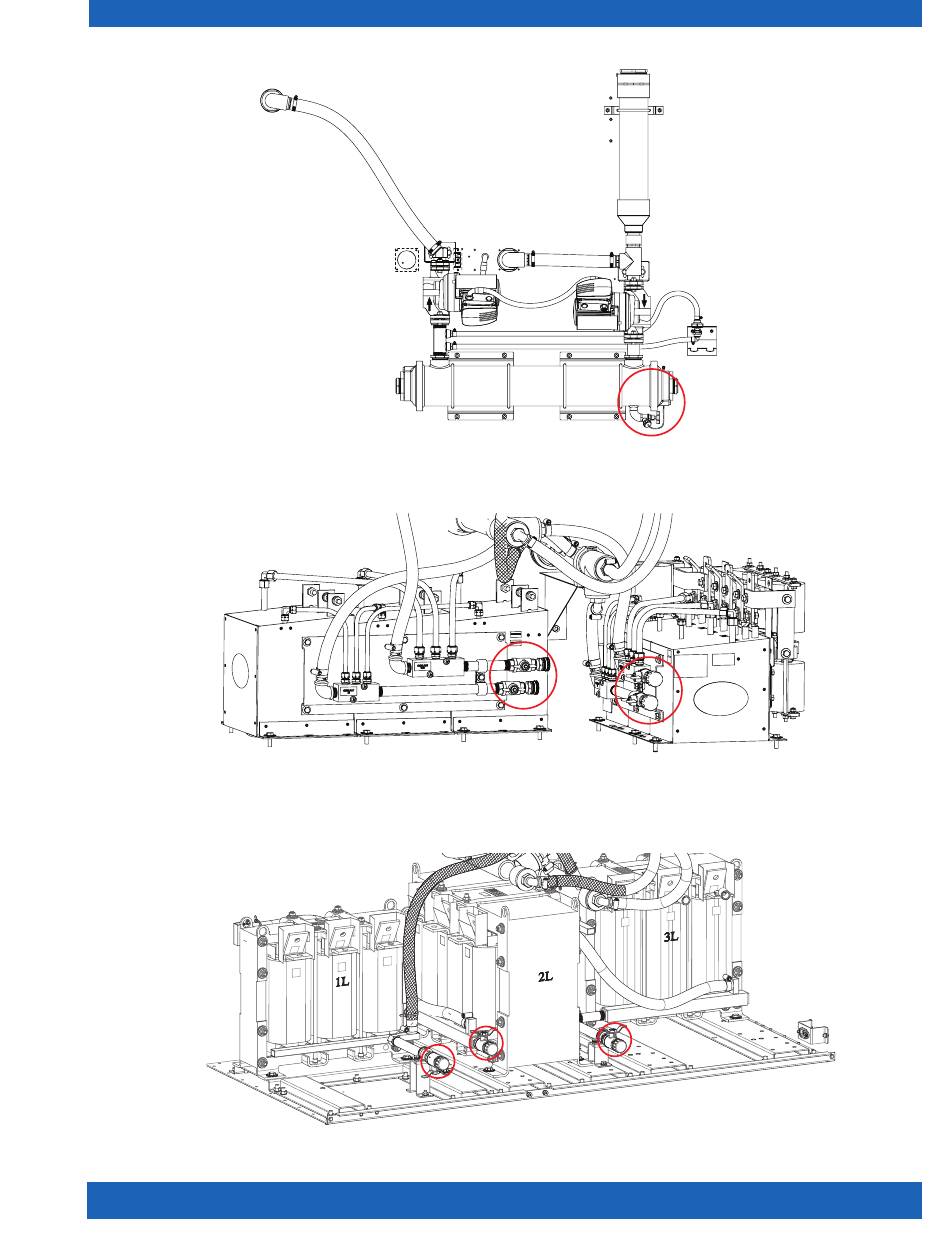 1L

2L

3L