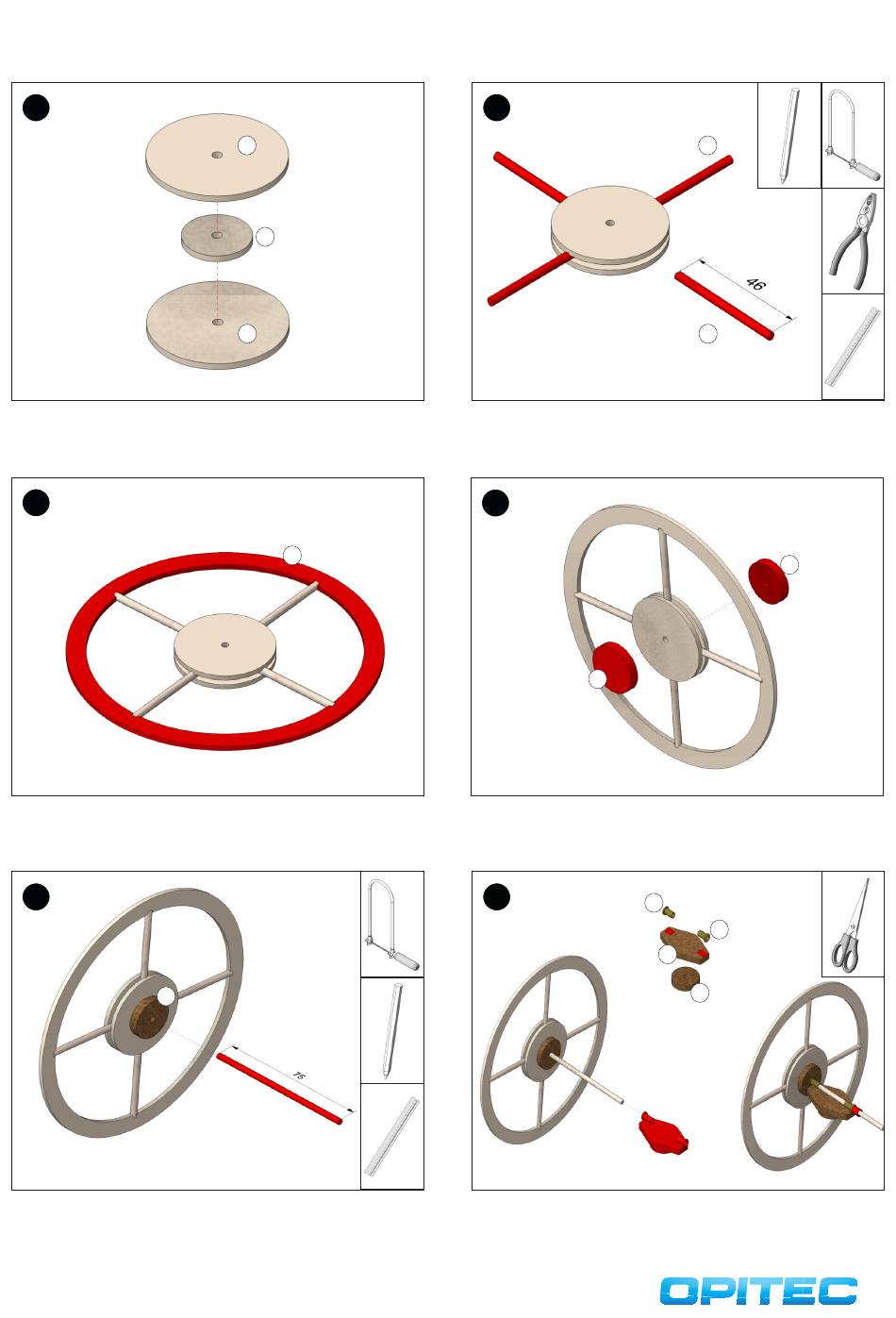 46

75

OPITEC