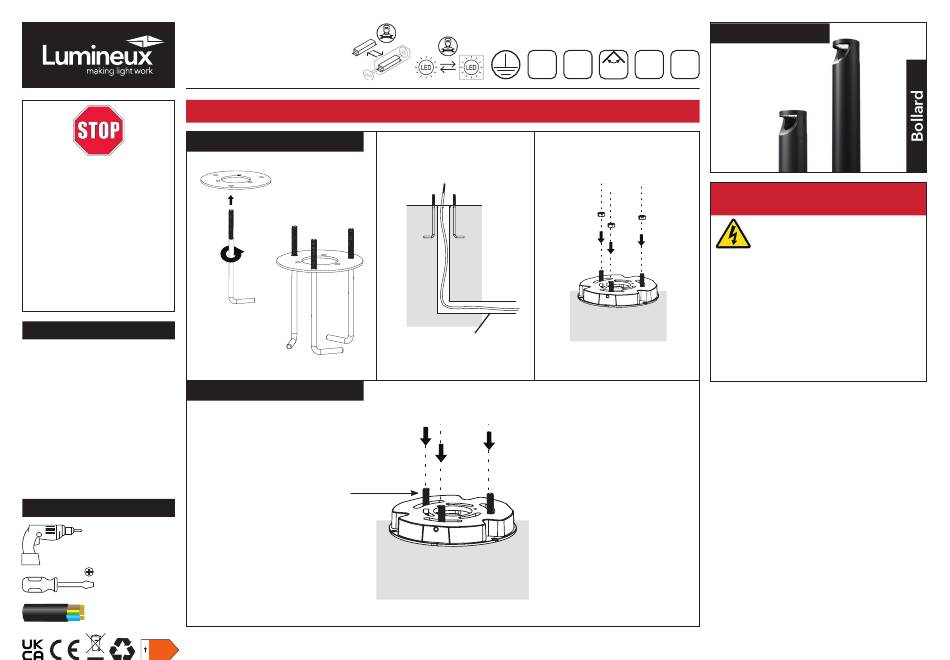 Lumineux
making light work

STOP

LED LED

Bollard

UK CA CE