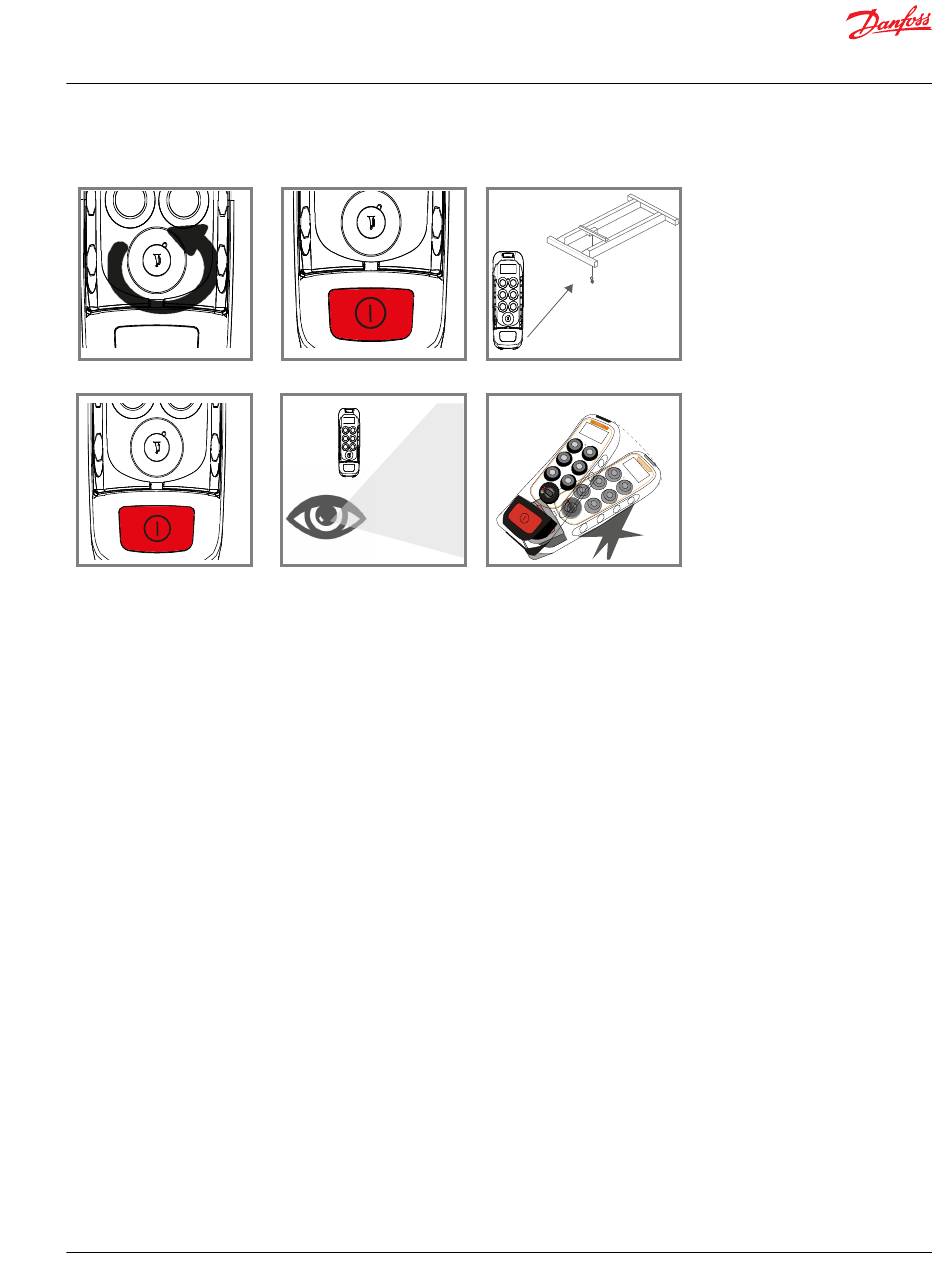 Danfoss