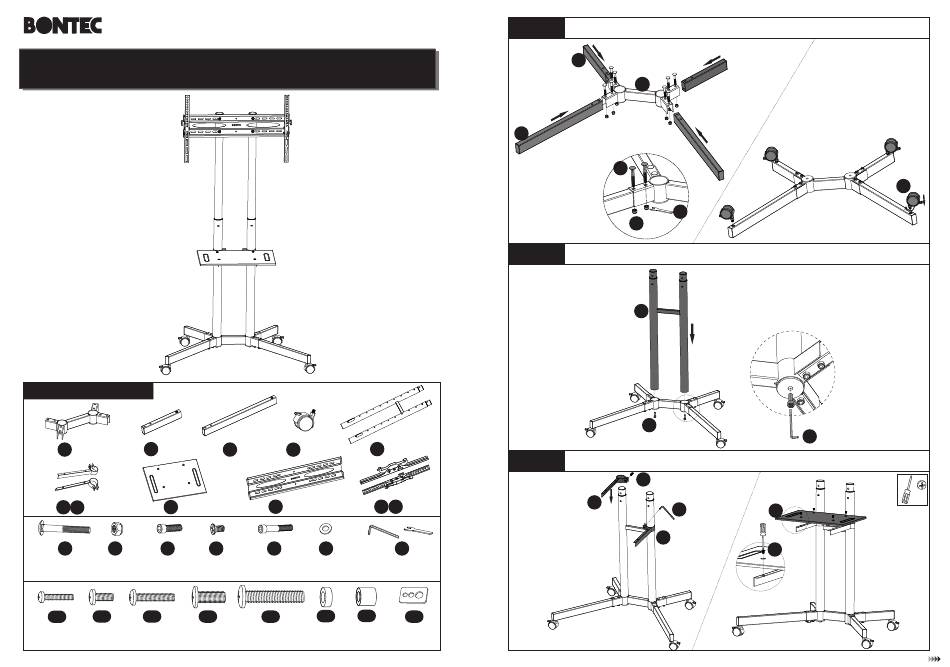 BONTEC