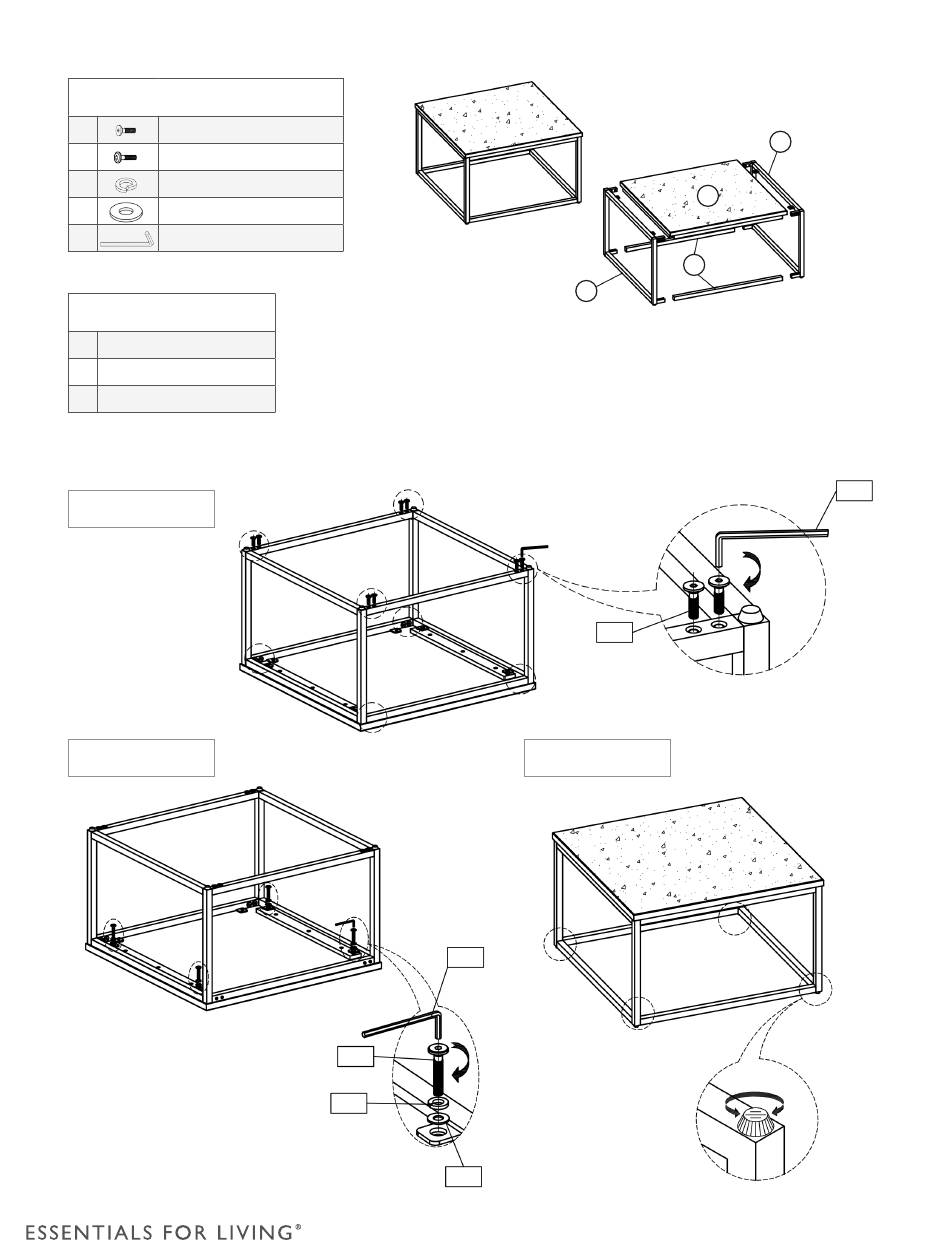 ESSENTIALS FOR LIVING®