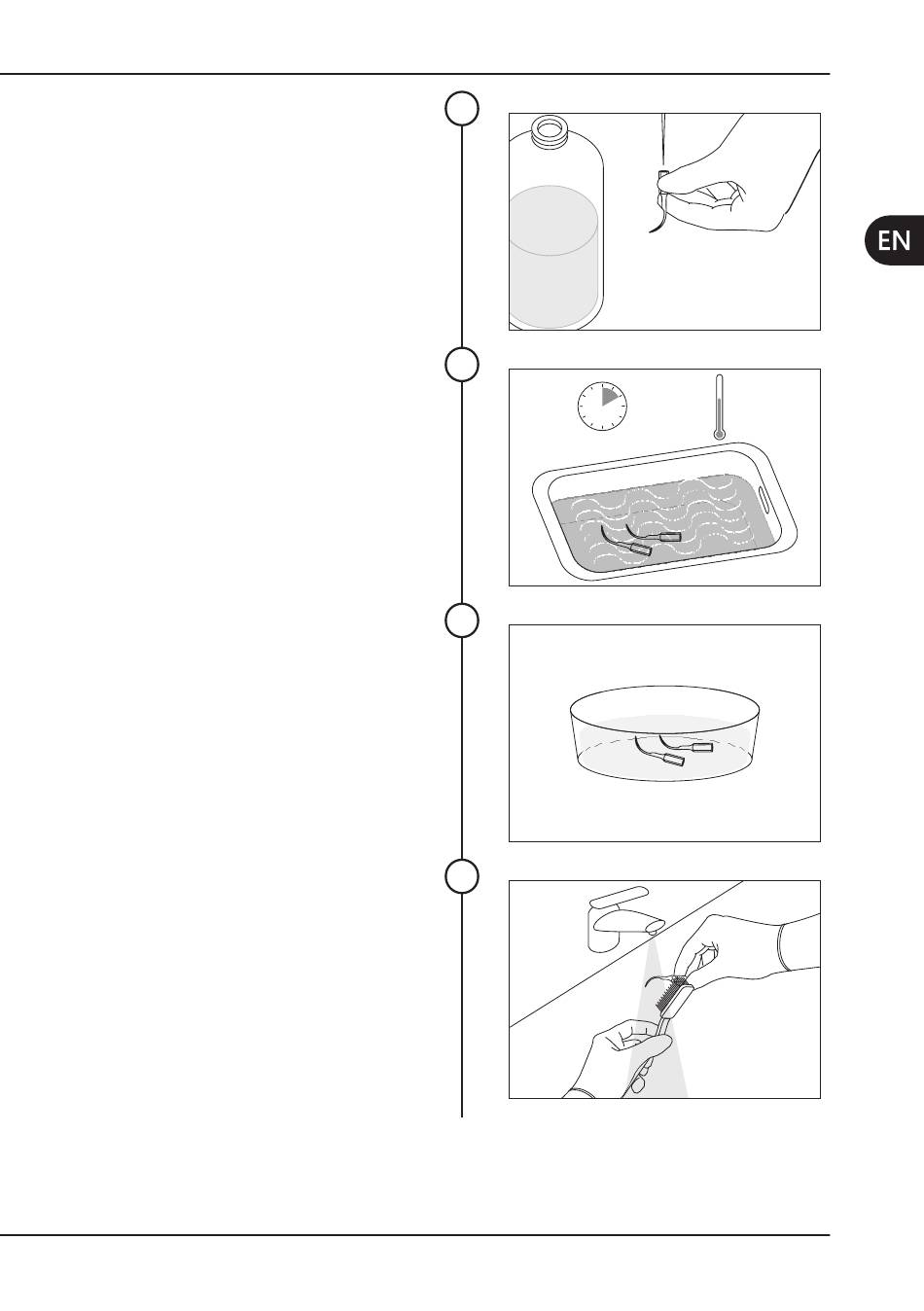 EN