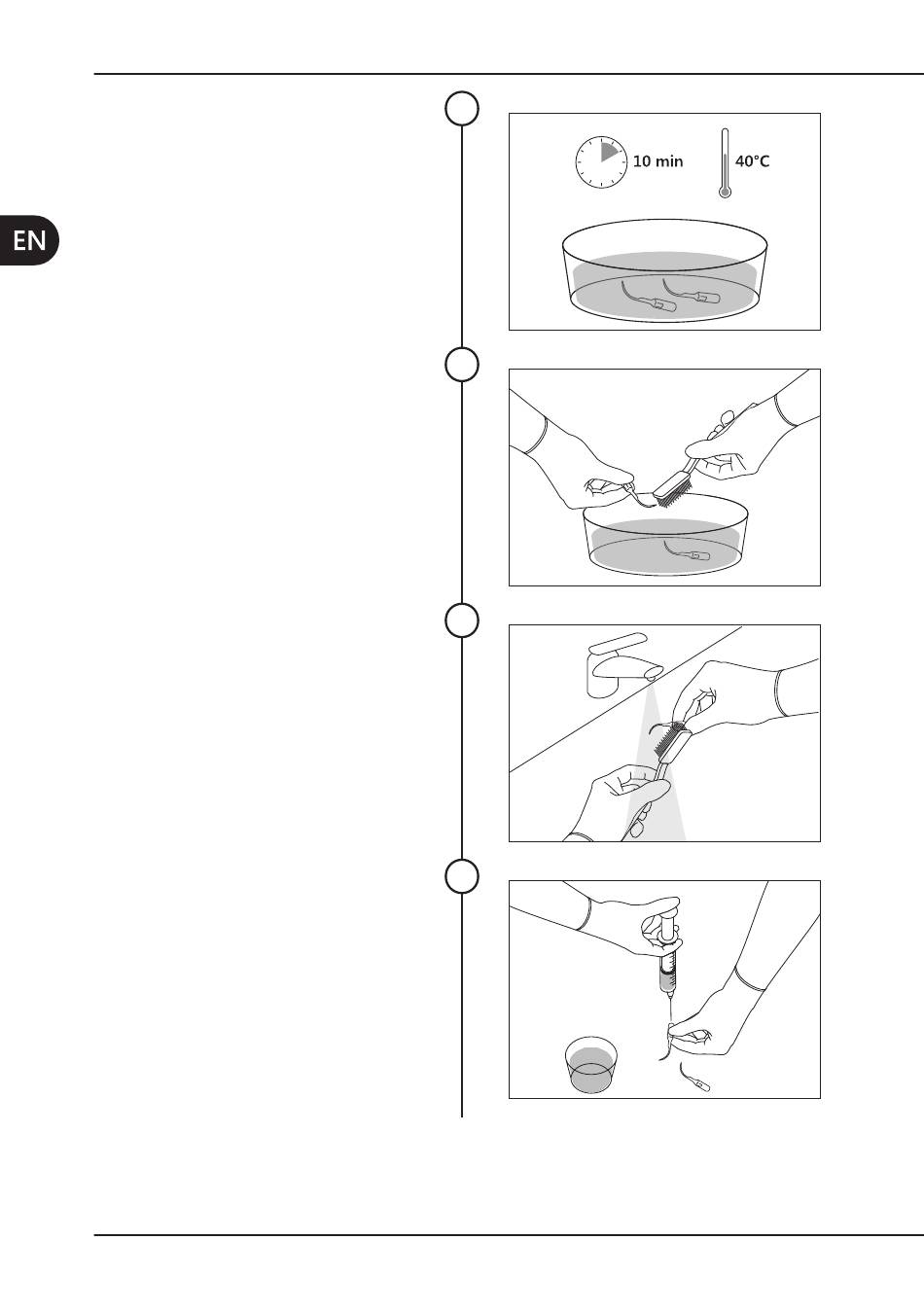 EN

10 min

40°C