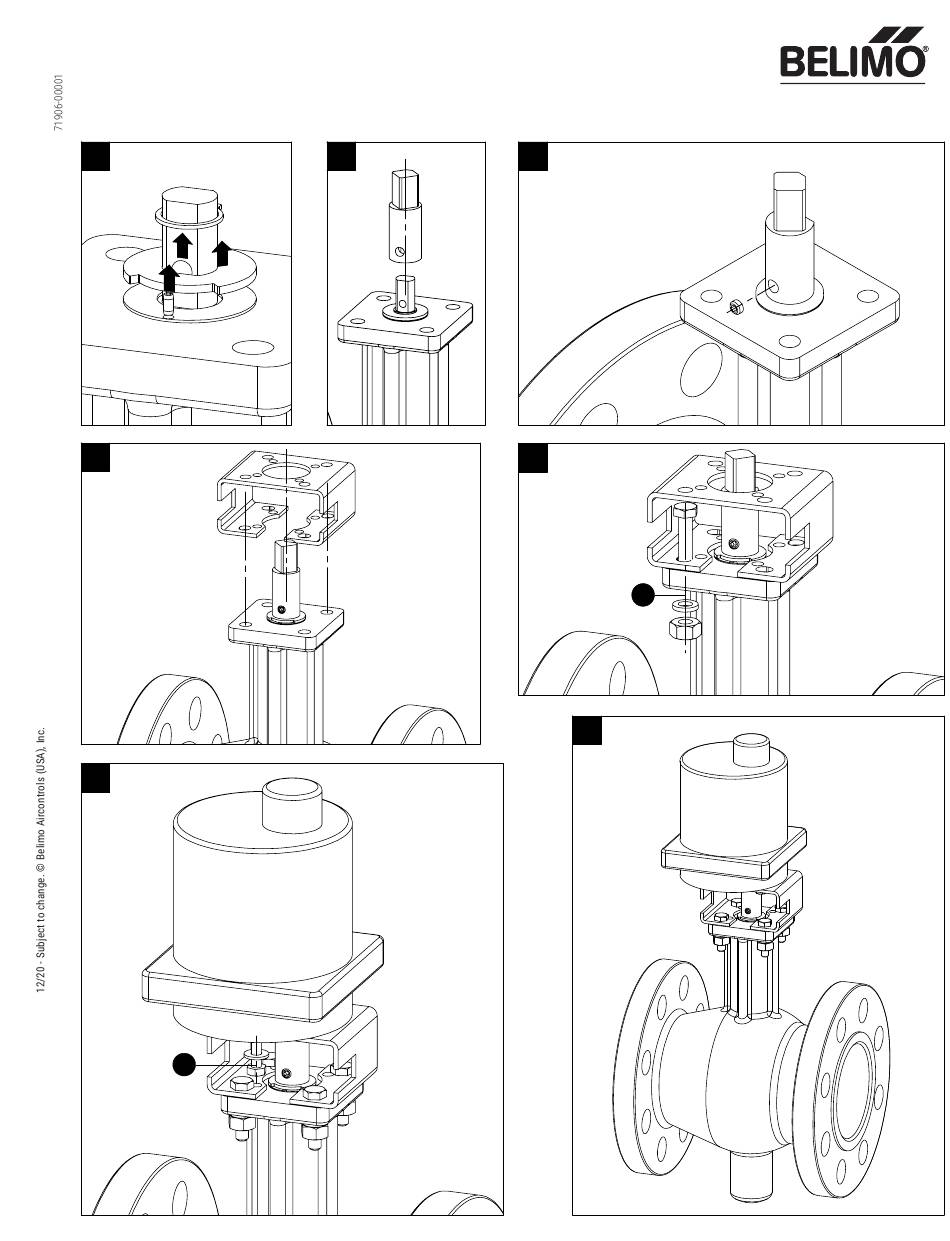 BELIMO®

71906-00001

12/20 - Subject to change. © Belimo Aircontrols (USA), Inc.