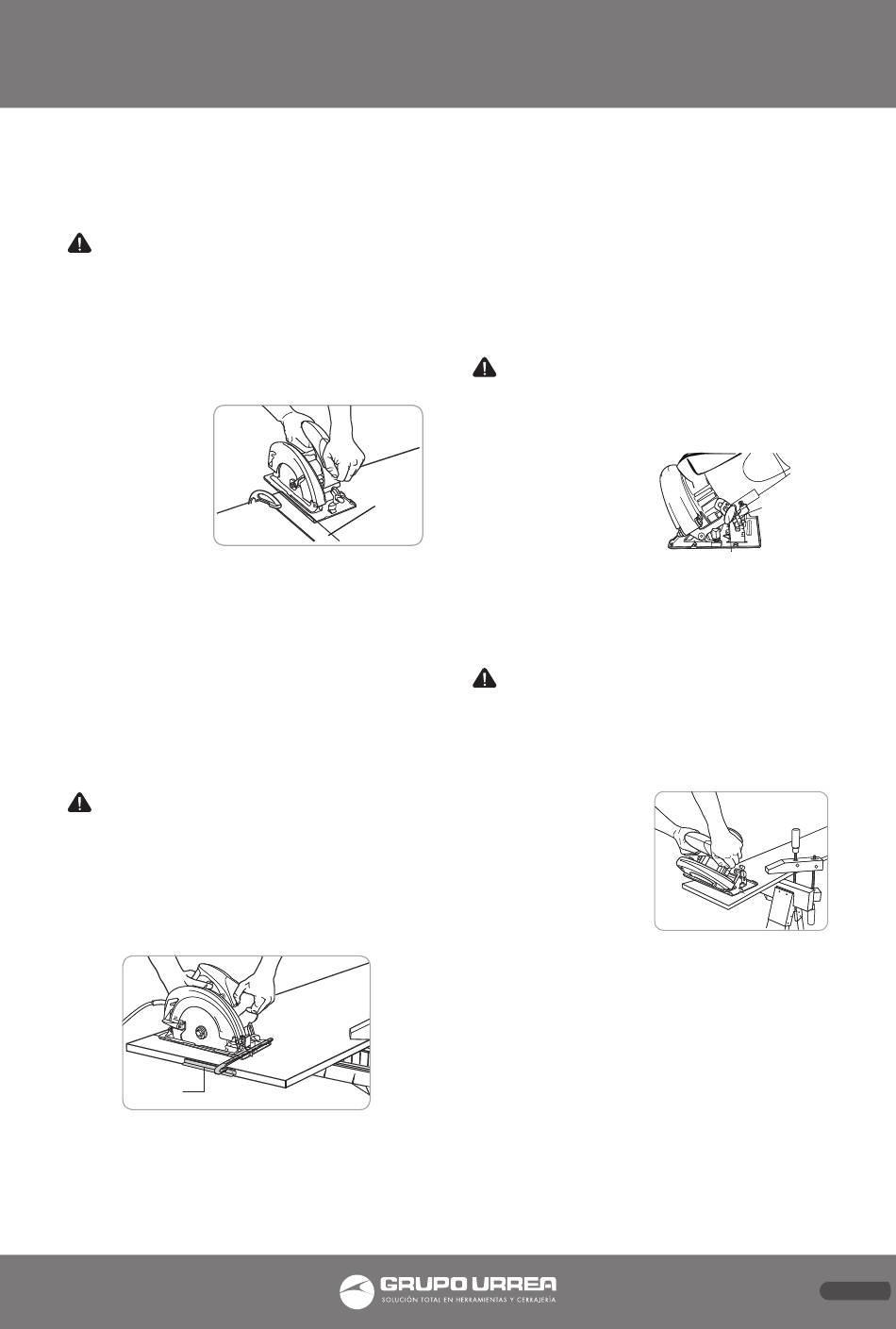 GRUPO URREA
SOLUCIÓN TOTAL EN HERRAMIENTAS Y CERRAJERÍA