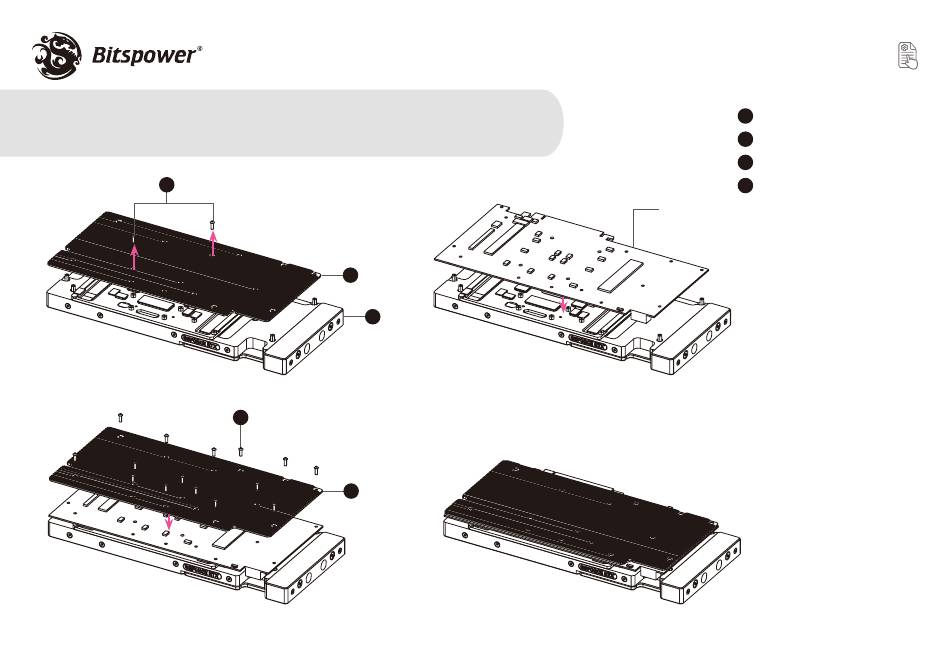 Bitspower®