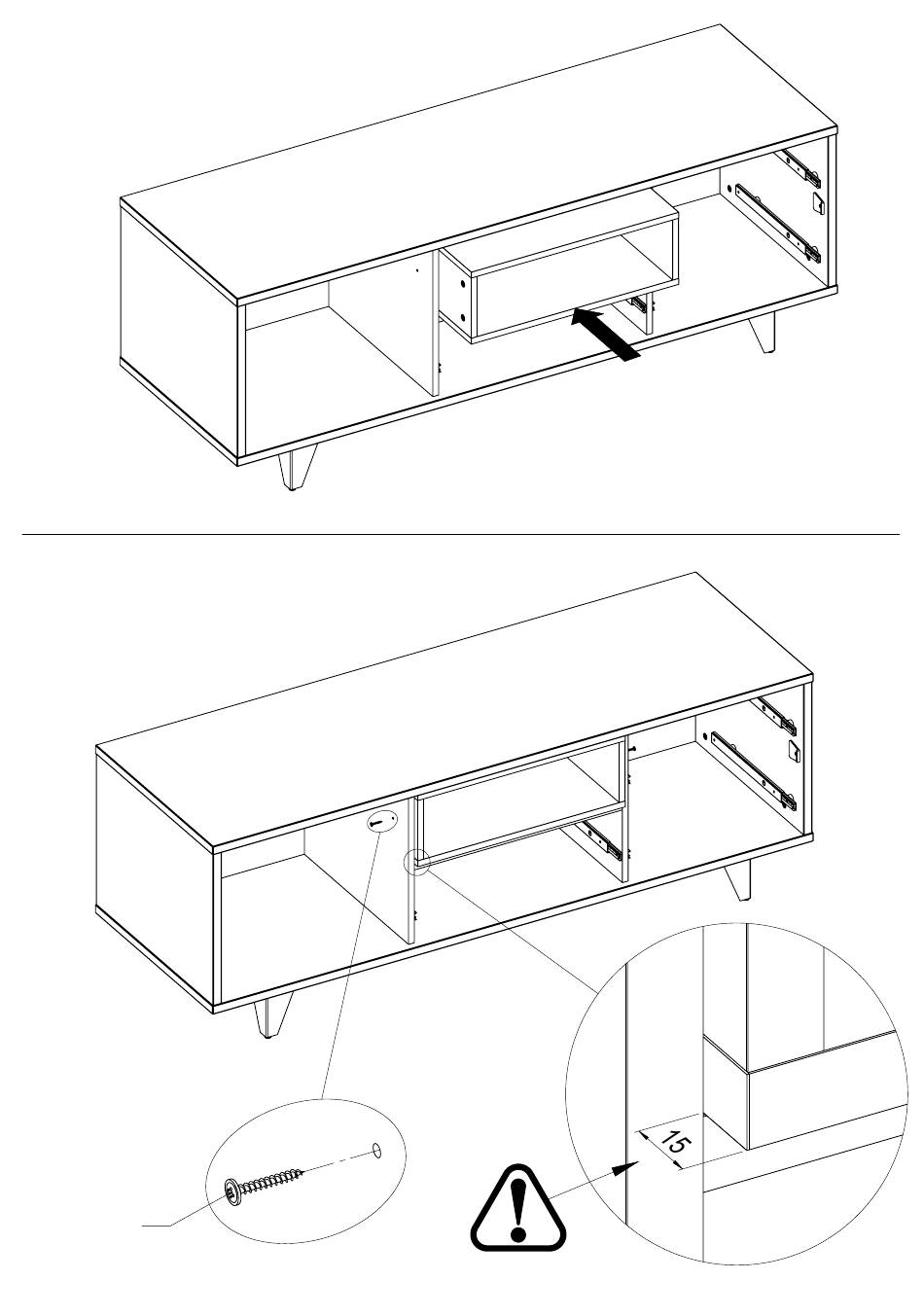 15