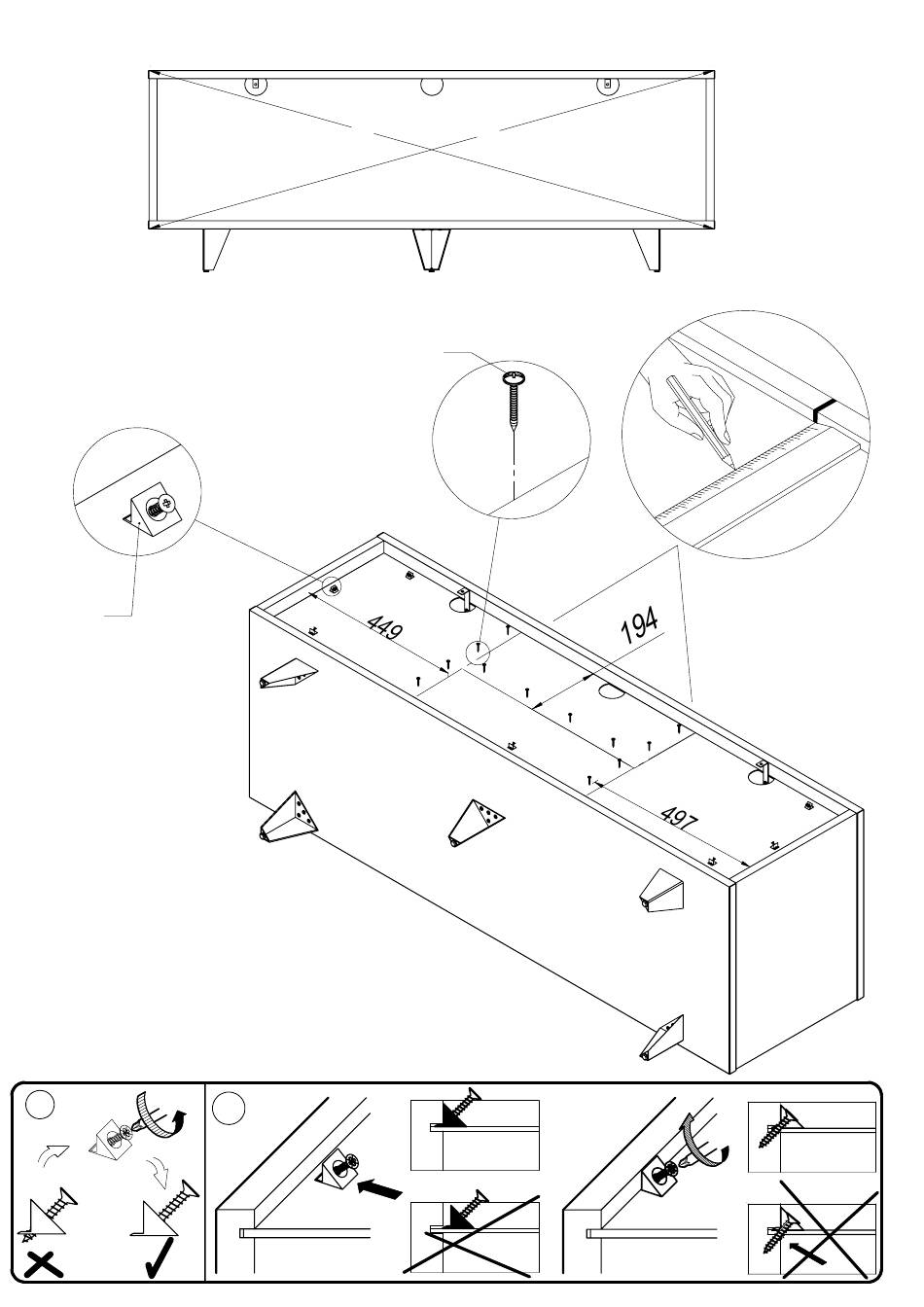 449

194

497