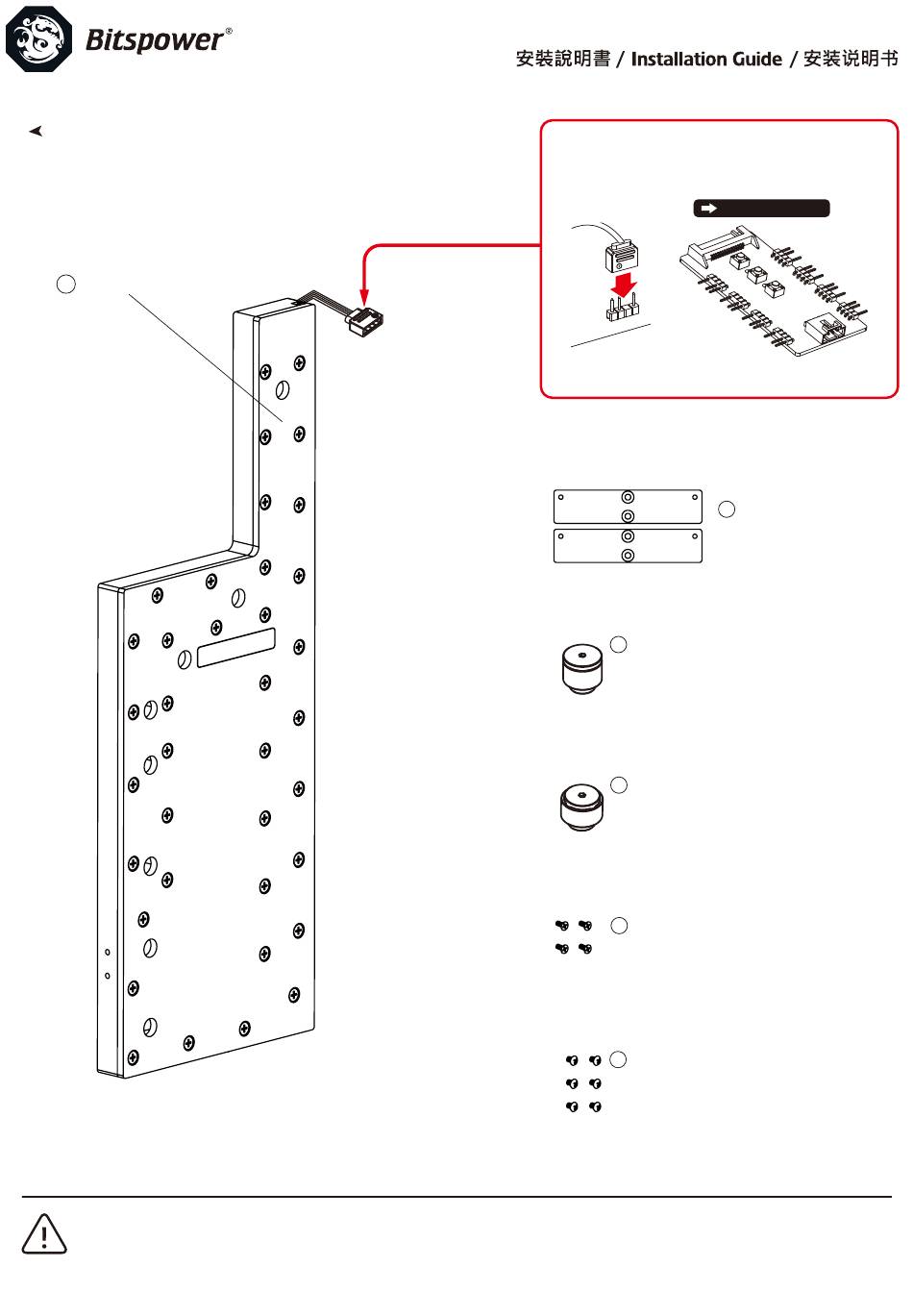 Bitspower®

安裝說明書 / Installation Guide / 安装说明书