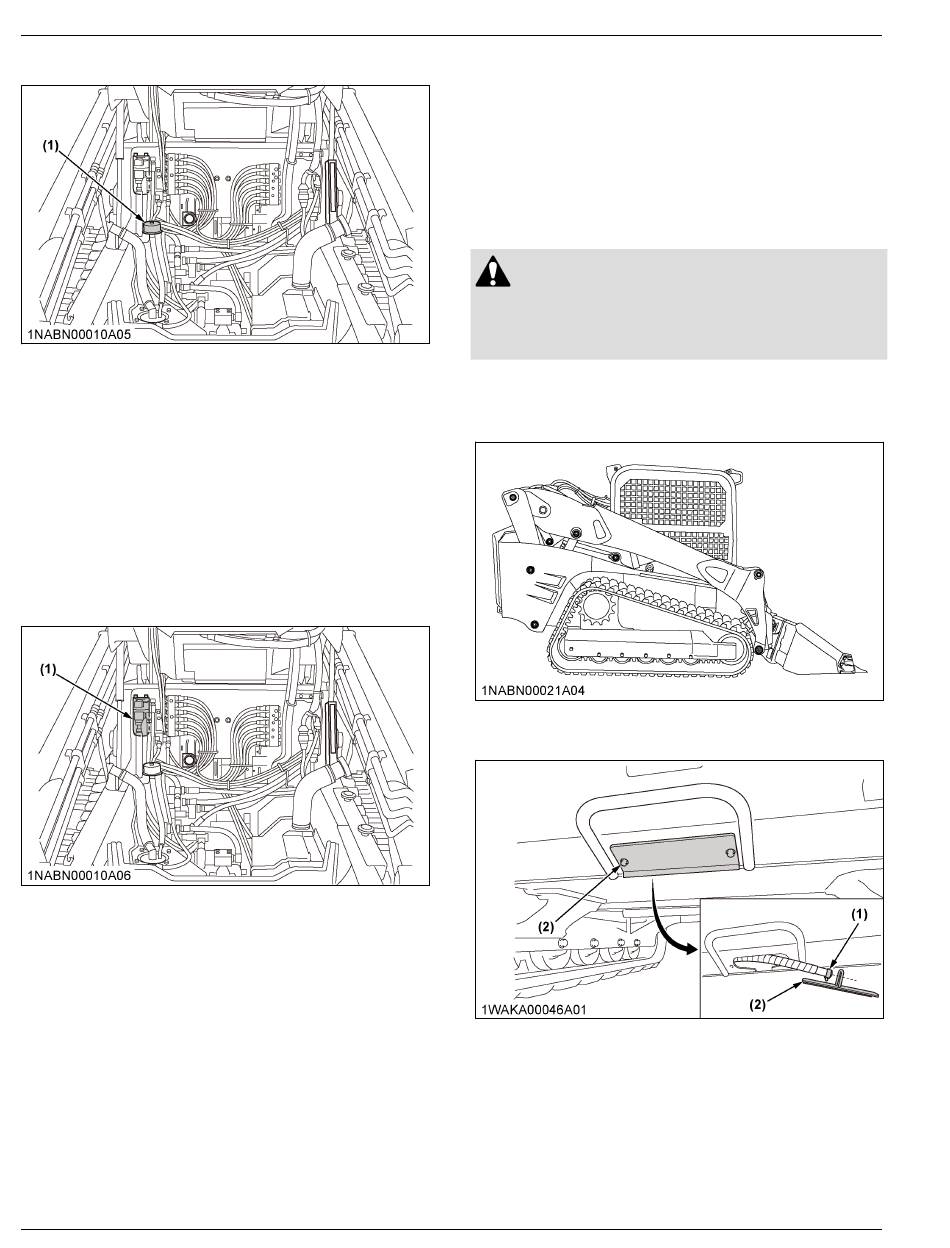 (1)

1NABN00010A05

(1)

1NABN00010A06

1NABN00021A04

(2)

(1)

(2)

1WAKA00046A01