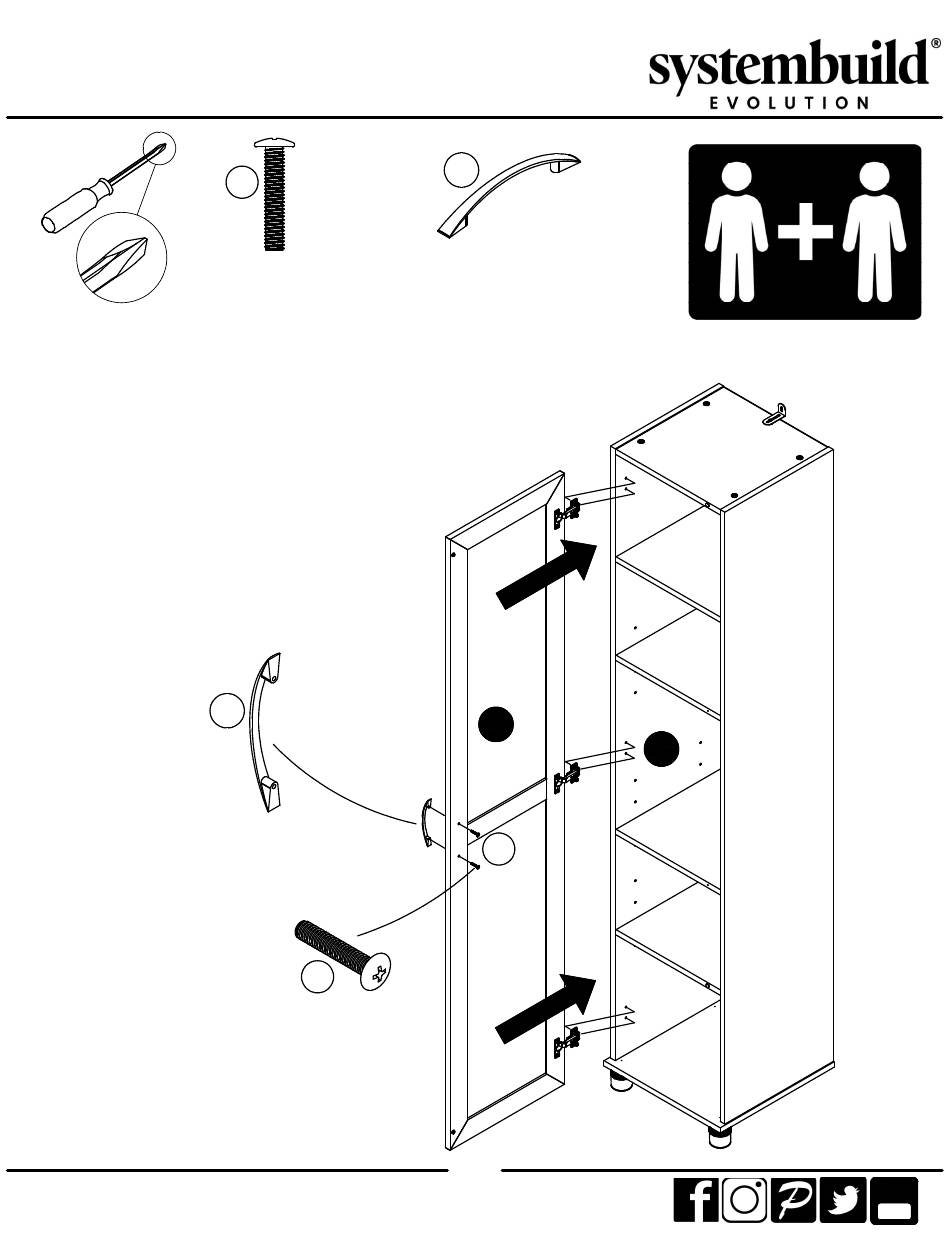 systembuild®
EVOLUTION