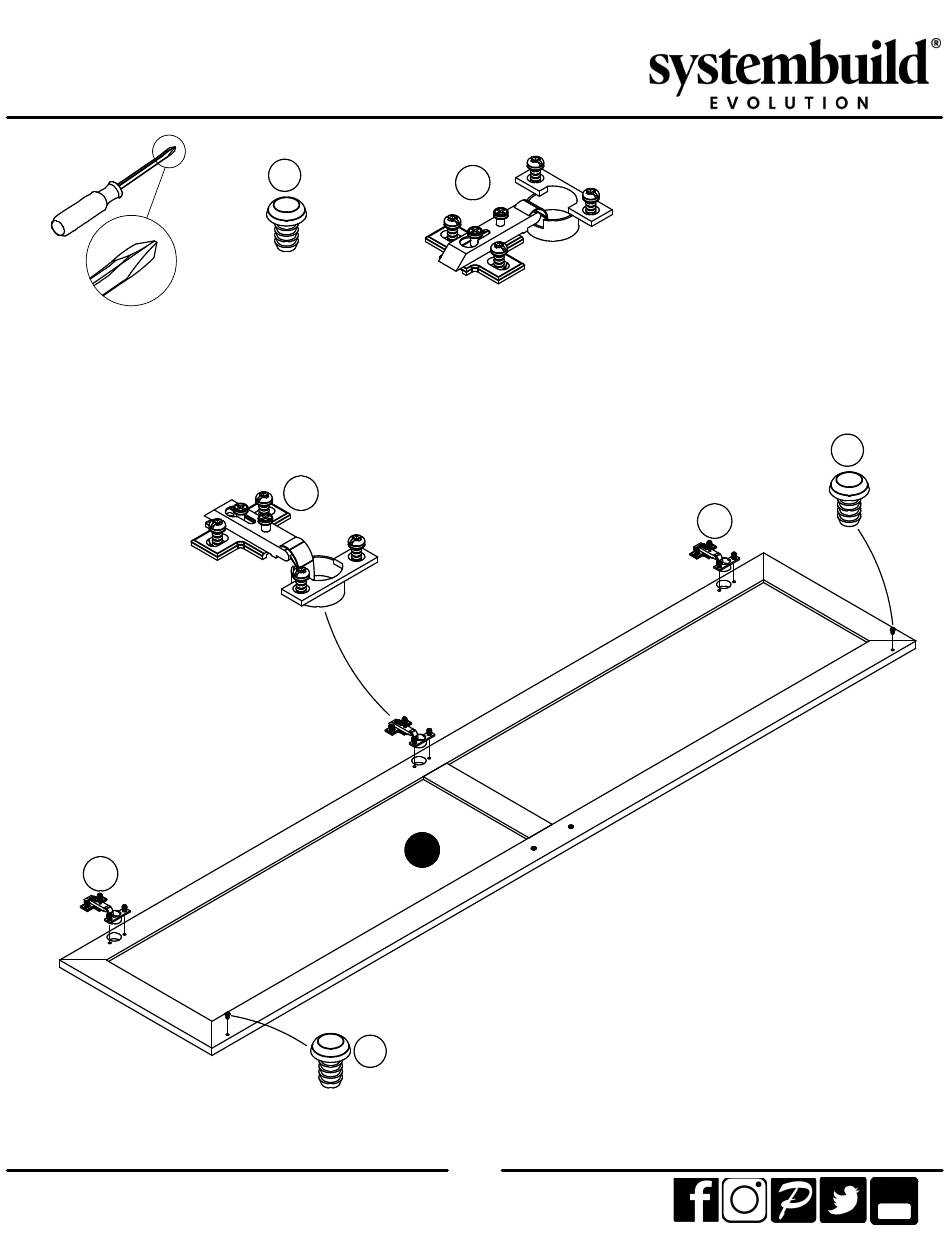 systembuild®
EVOLUTION