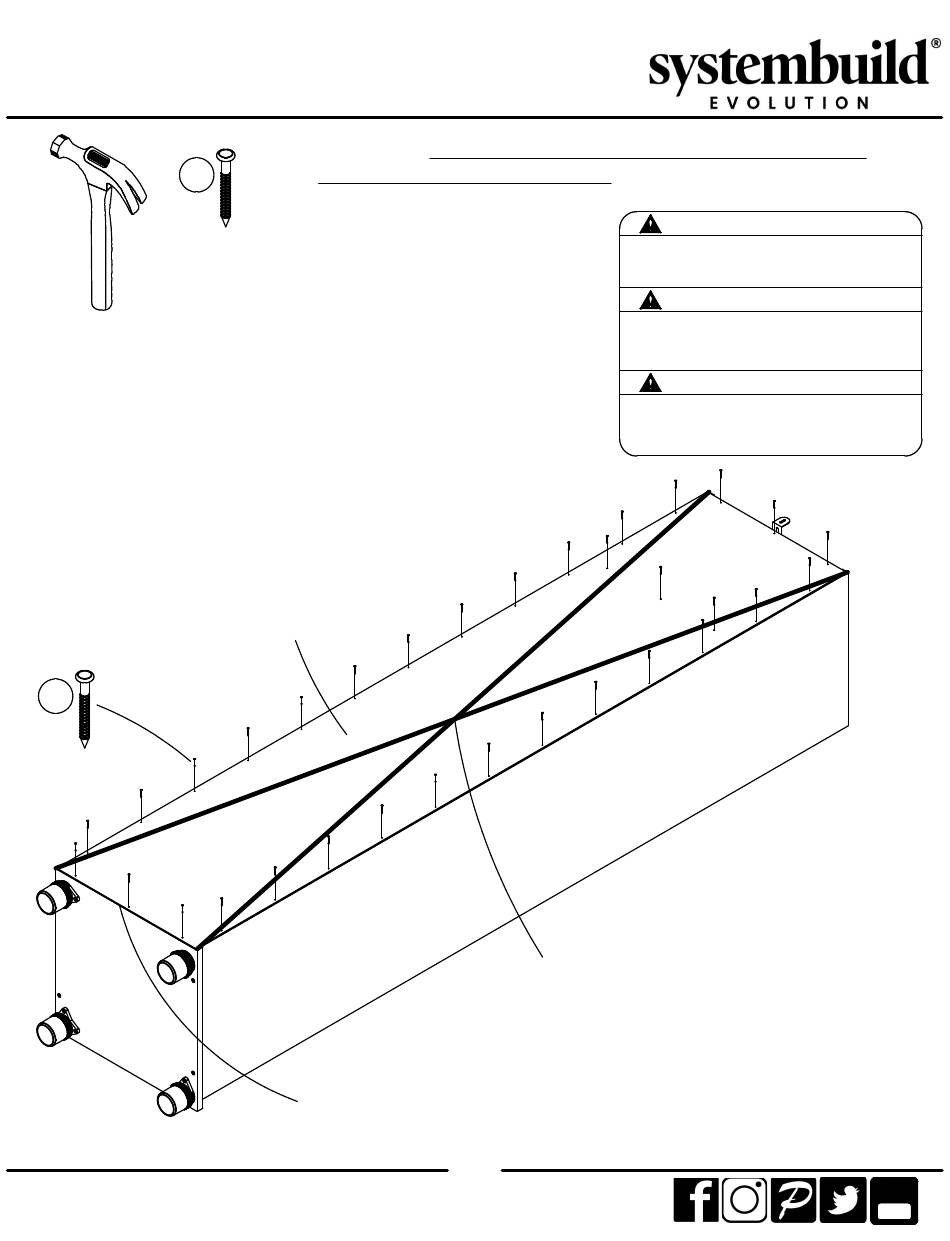 systembuild®
EVOLUTION