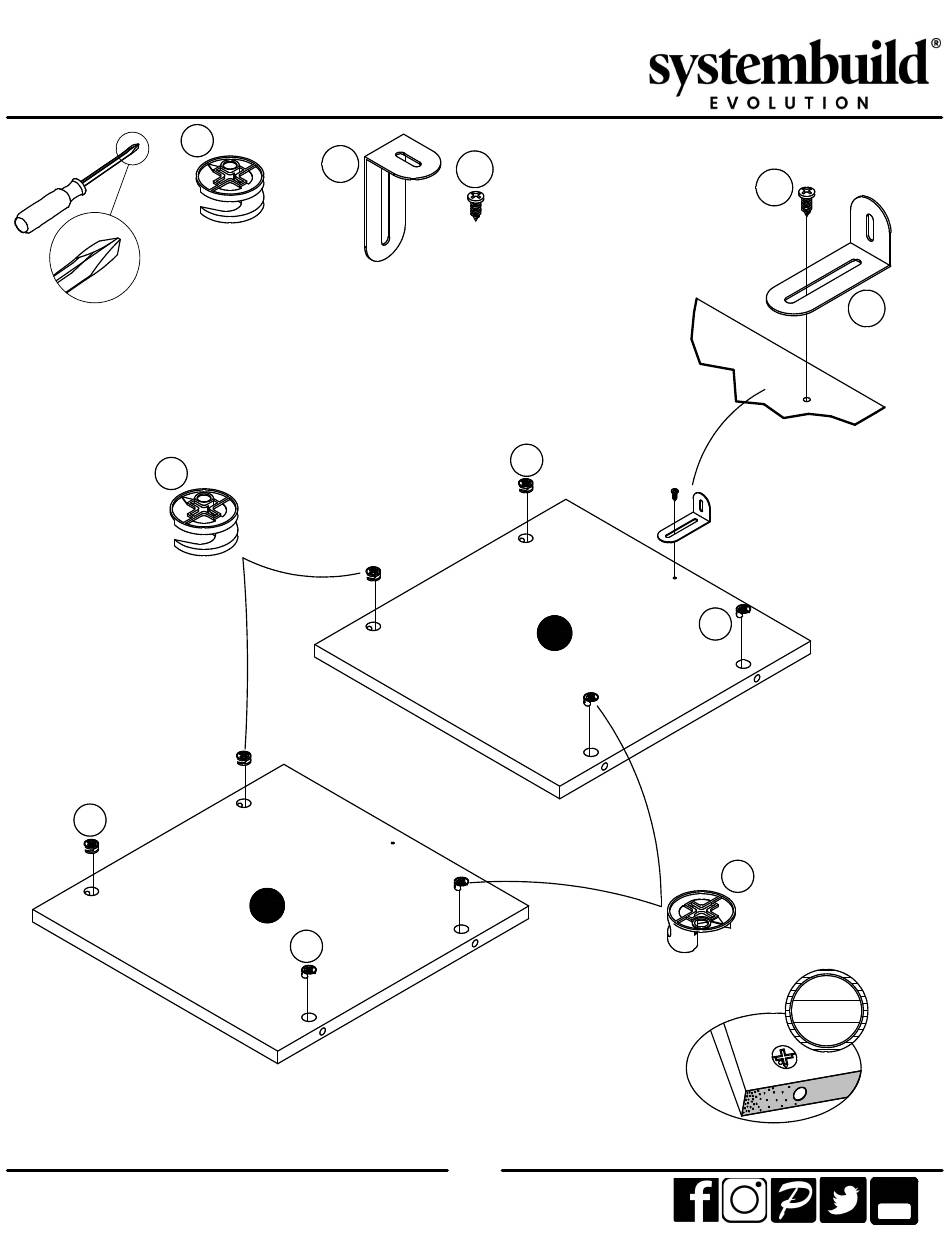 systembuild®
EVOLUTION