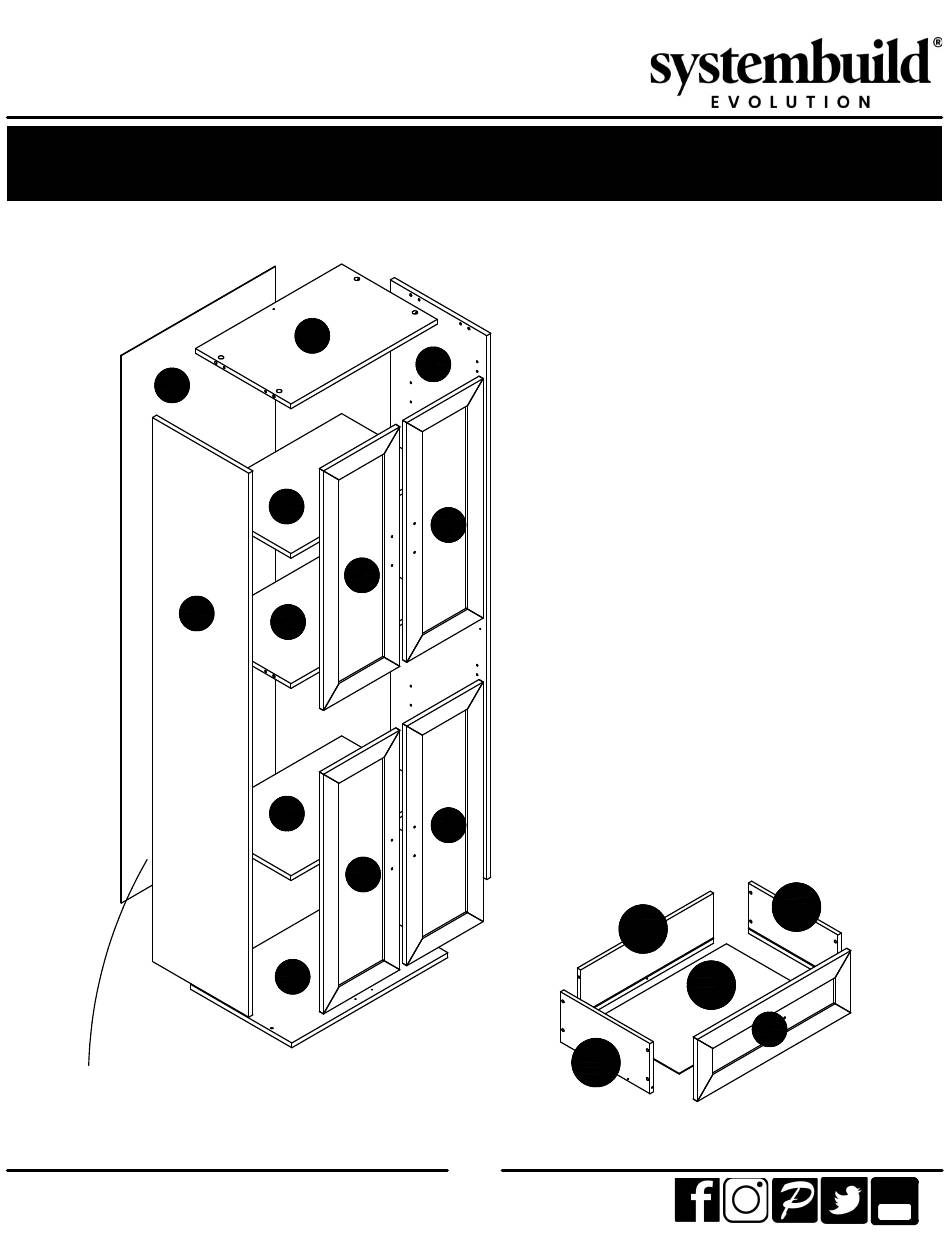 systembuild®
EVOLUTION