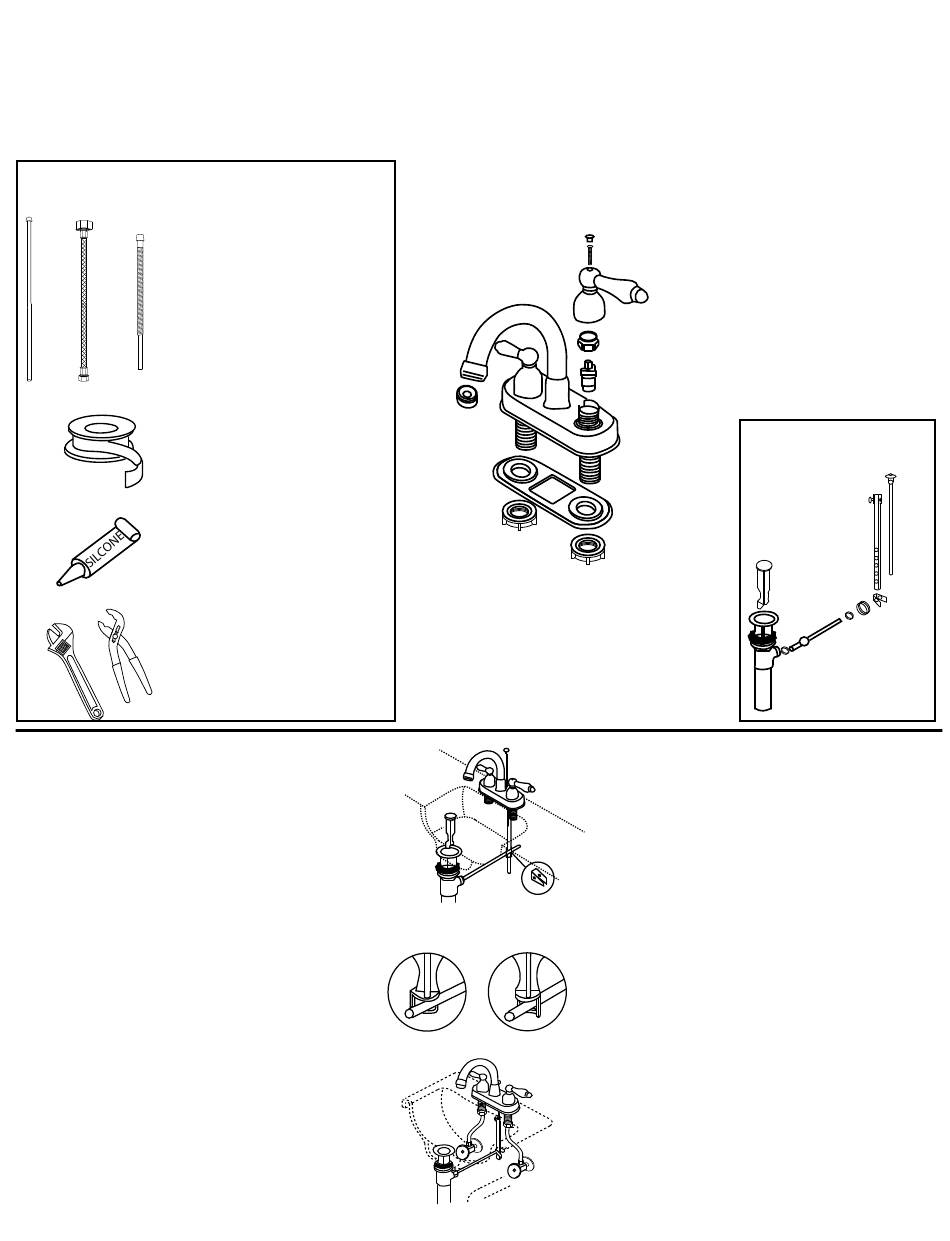 SILCONE