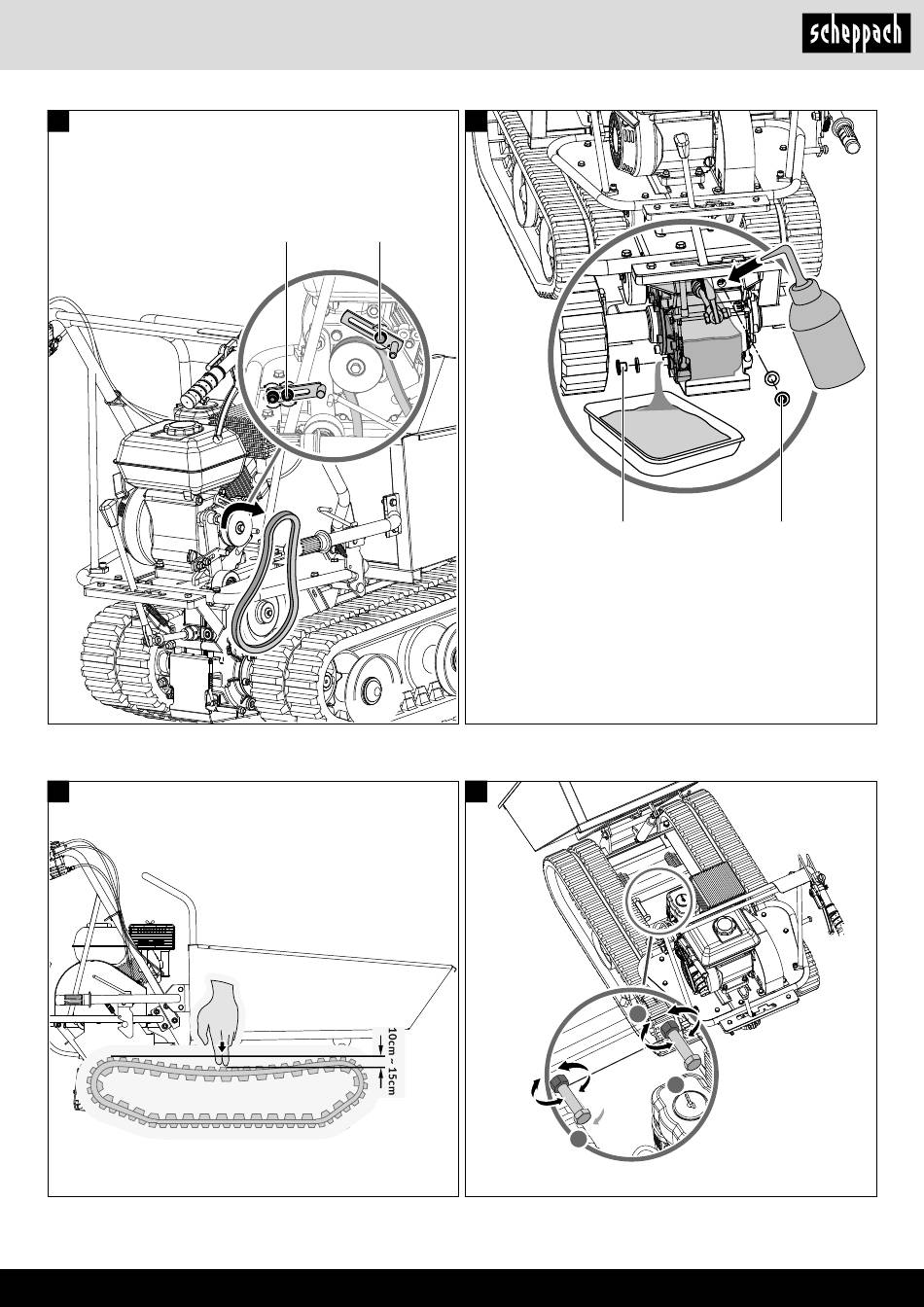 scheppach

10cm ~ 15cm