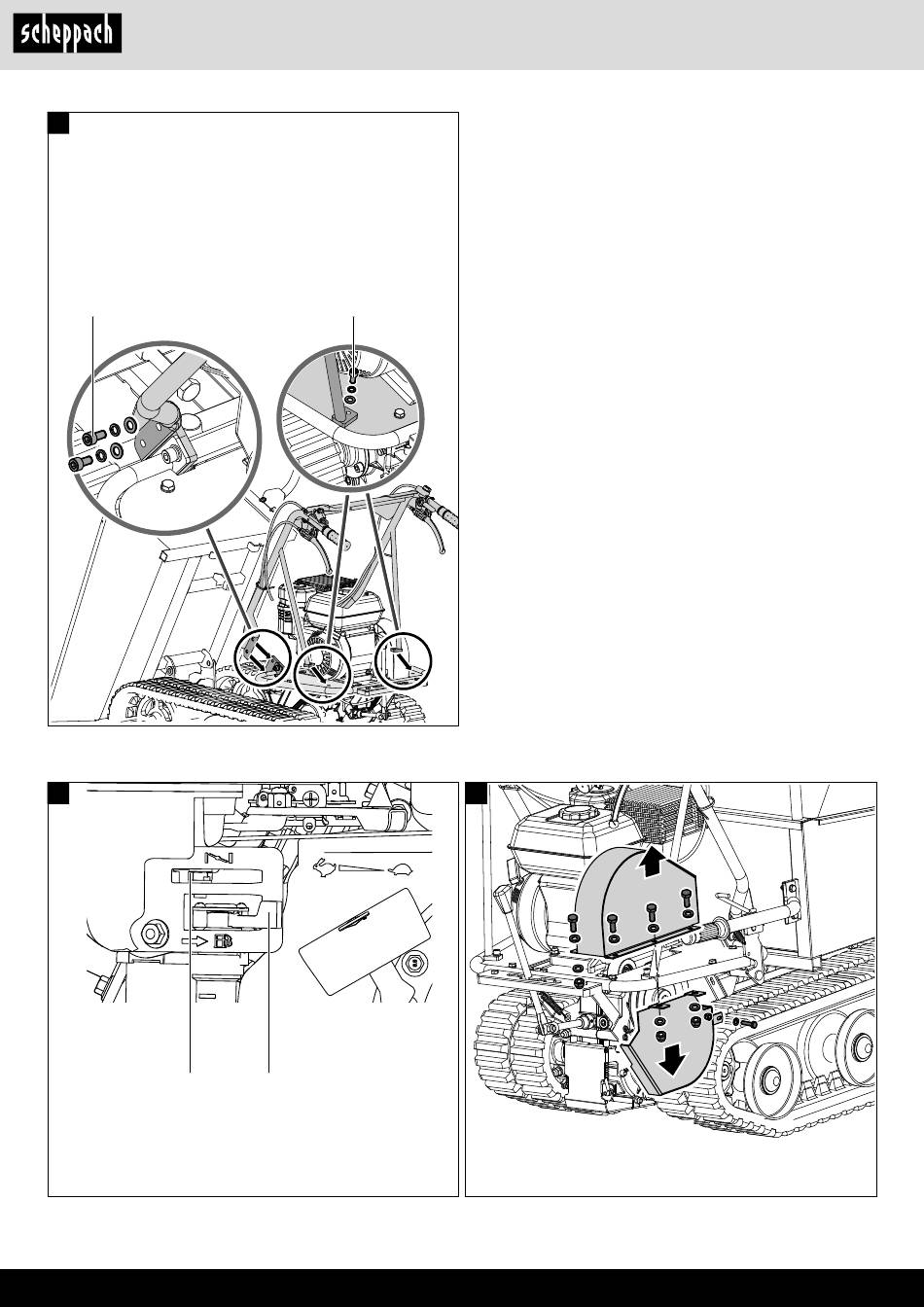 scheppach