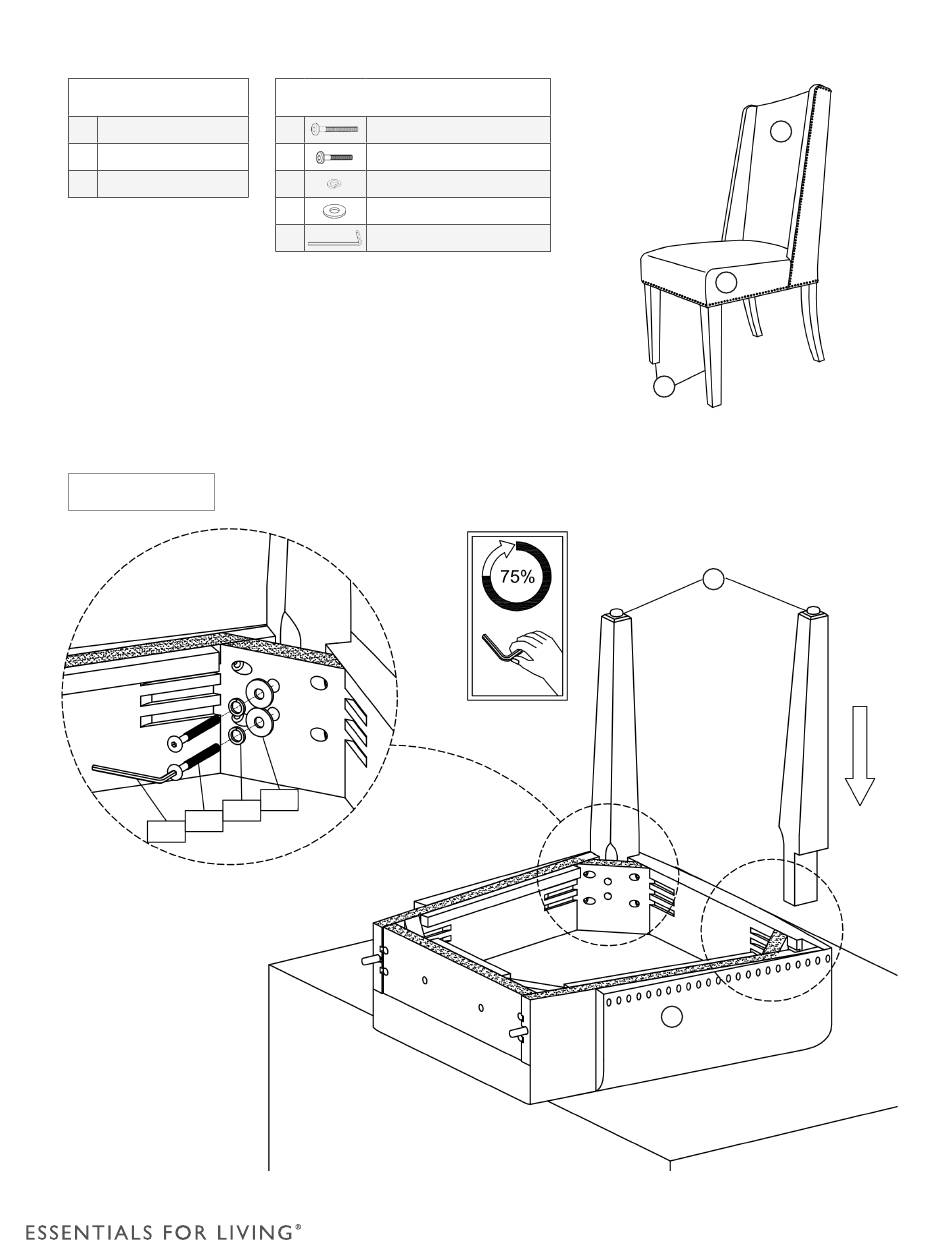 75%

ESSENTIALS FOR LIVING®