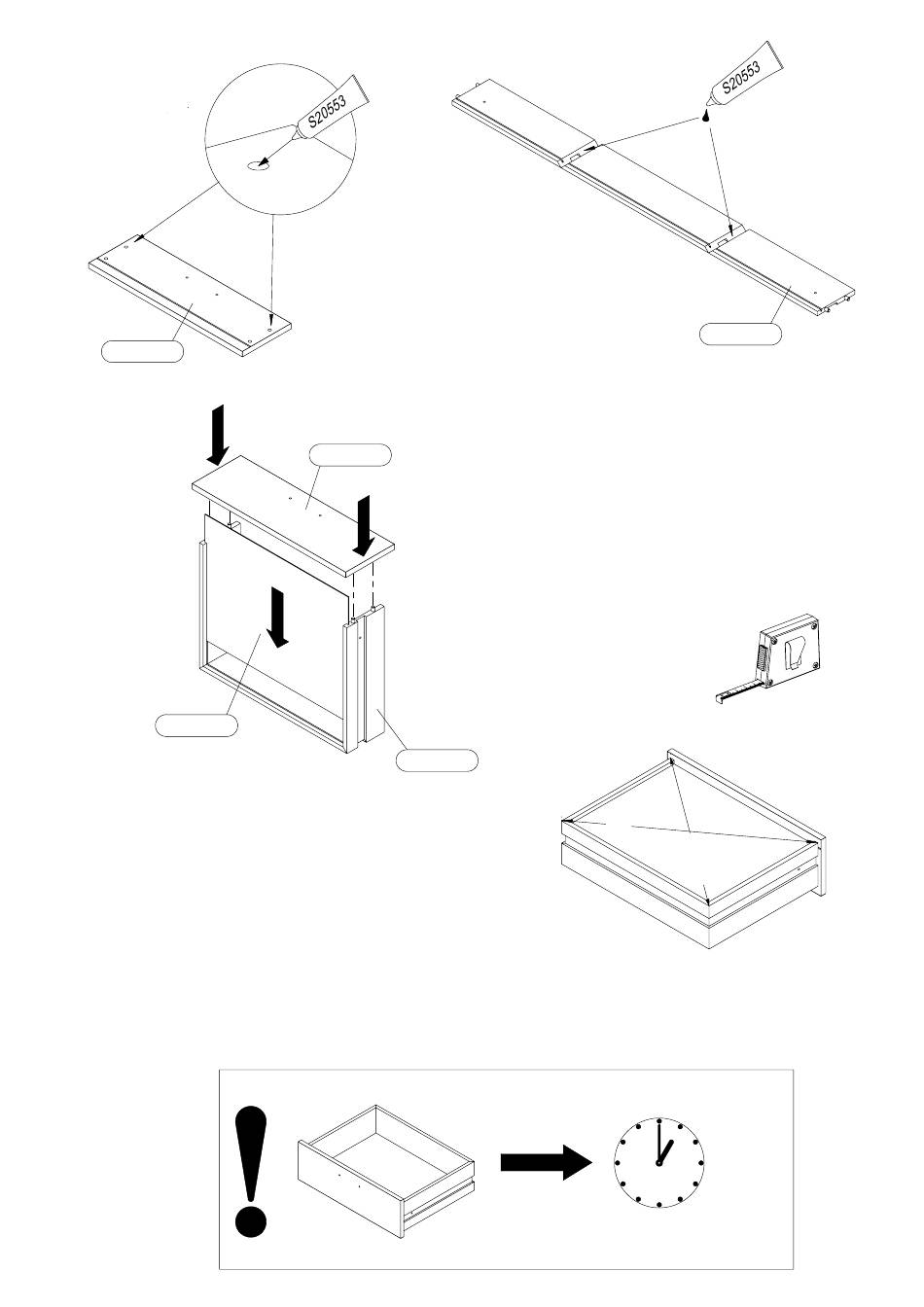 S20553

S20553