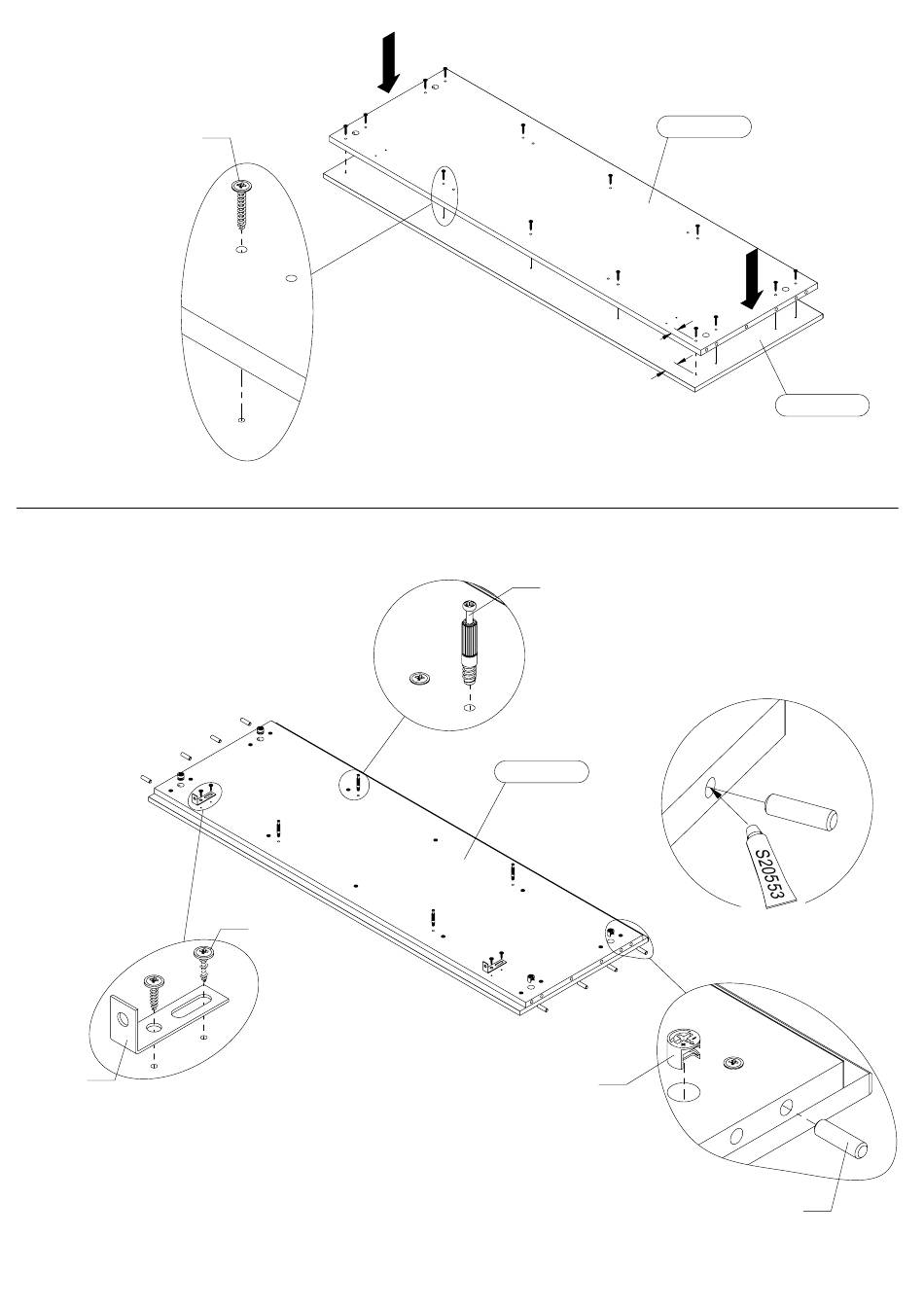 S20553