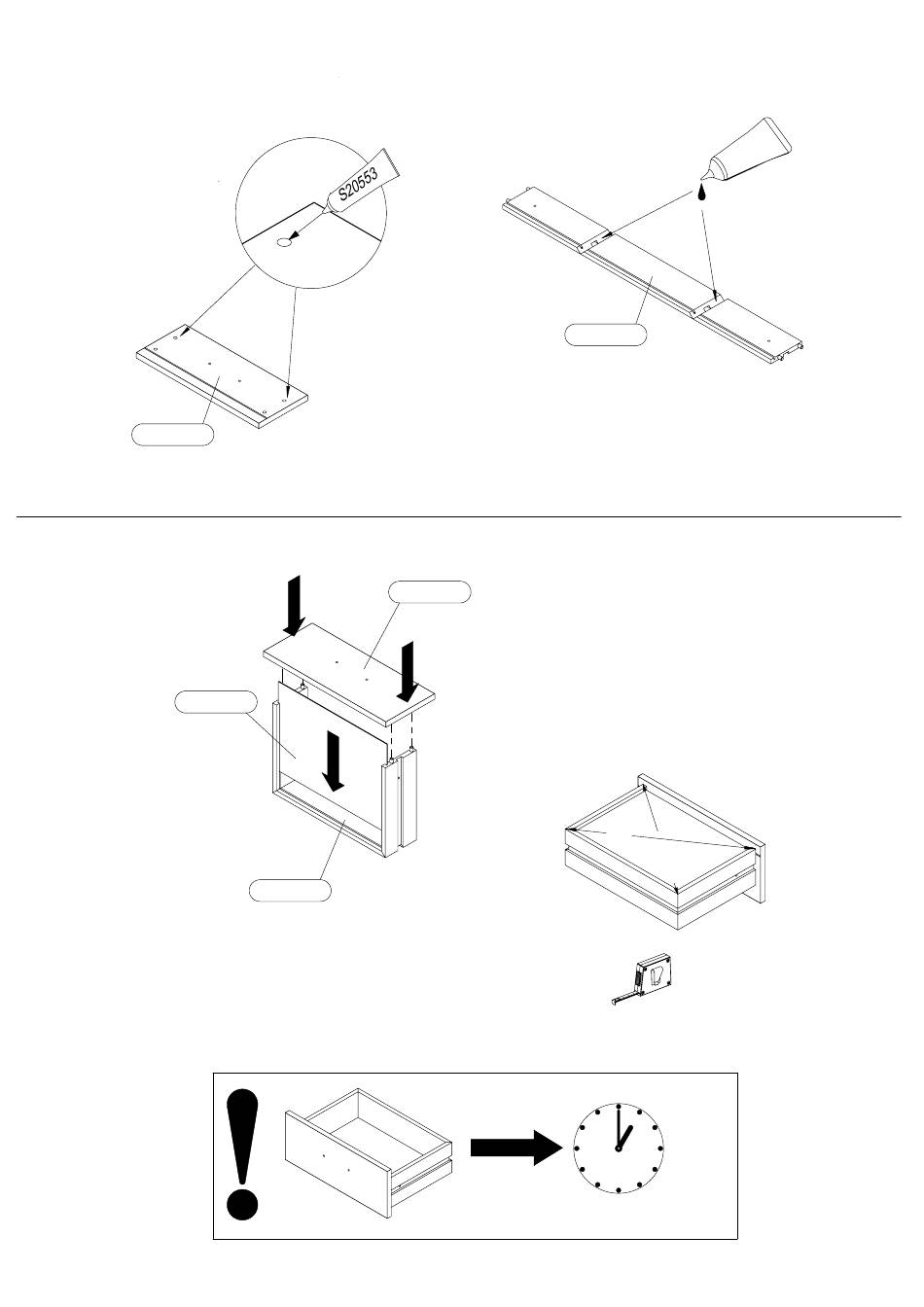 S20553