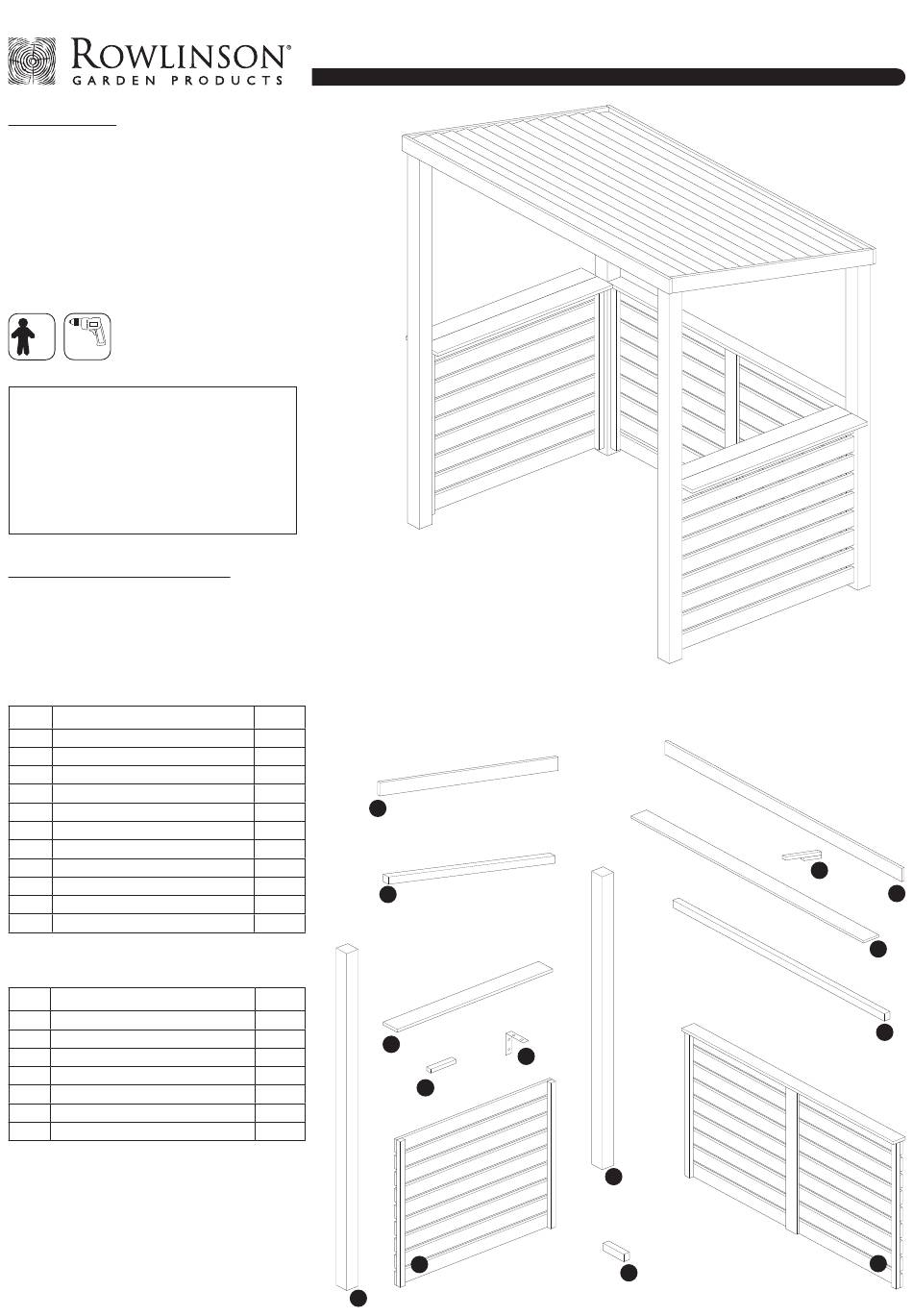 ROWLINSON®
GARDEN PRODUCTS