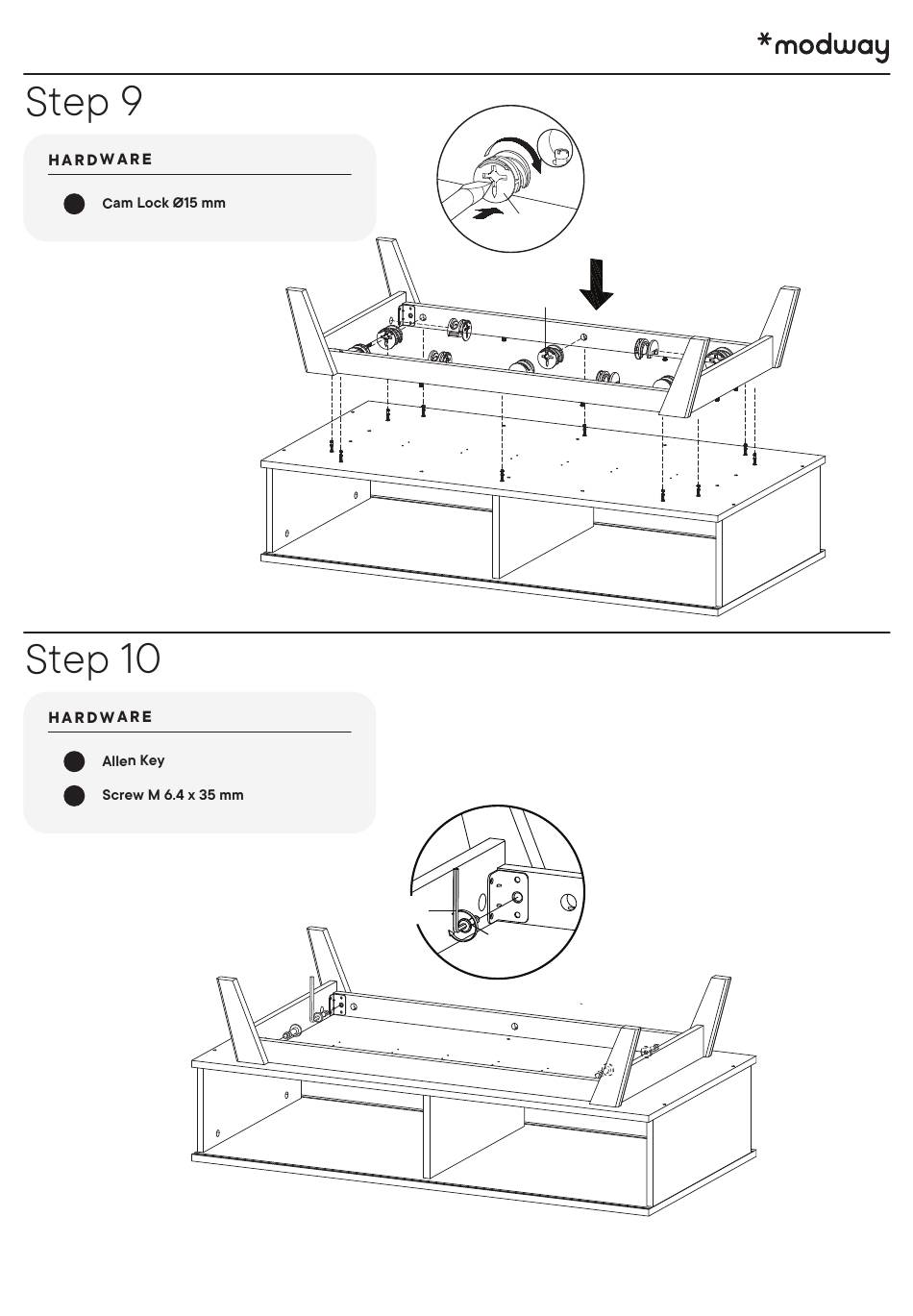 *modway

Step 9

HARDWARE

Cam Lock Ø15 mm

Step 10

HARDWARE

Allen Key

Screw M 6.4 x 35 mm