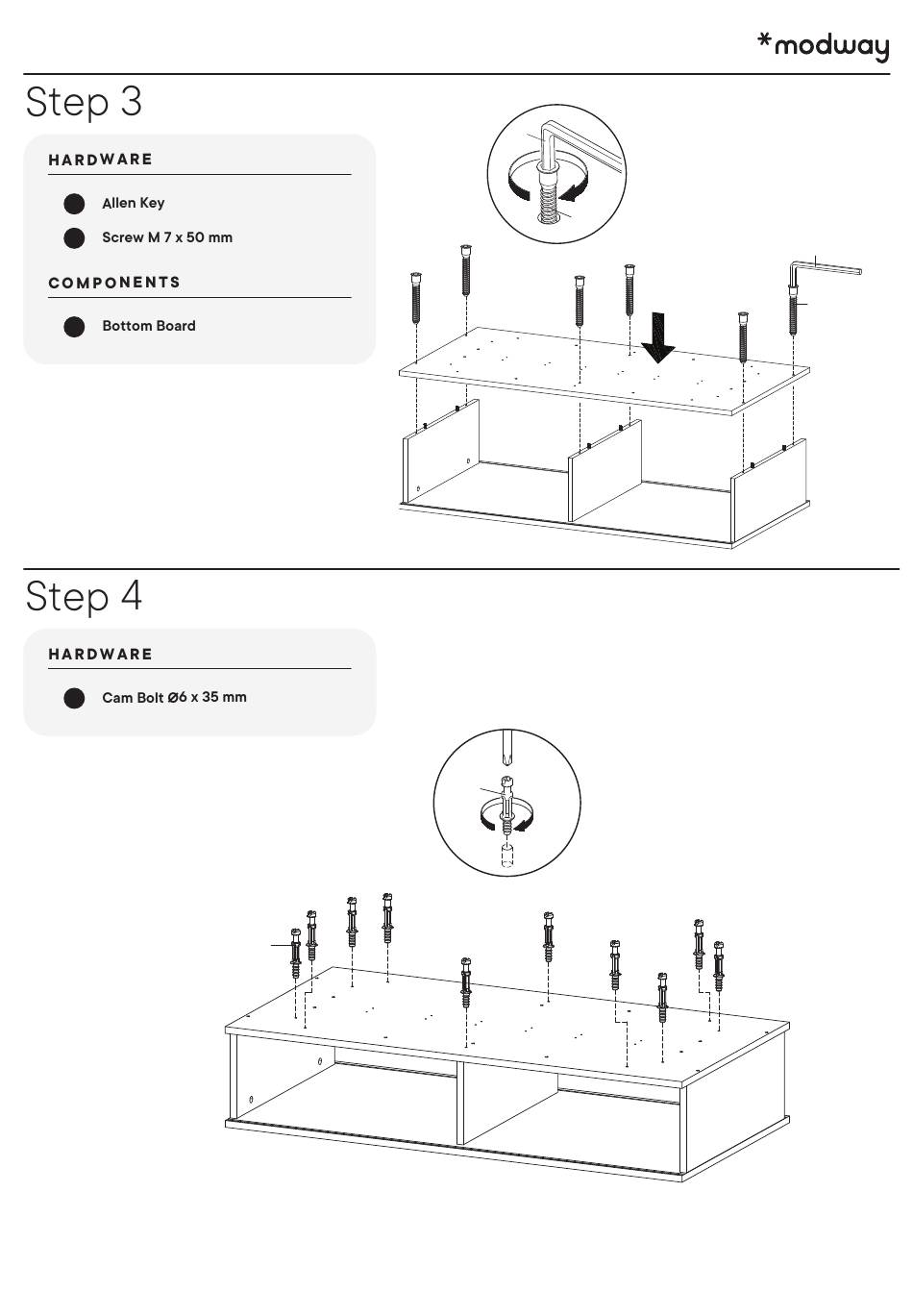 *modway

Step 3

HARDWARE

Allen Key

Screw M 7 x 50 mm

COMPONENTS

Bottom Board

Step 4

HARDWARE

Cam Bolt Ø6 x 35 mm