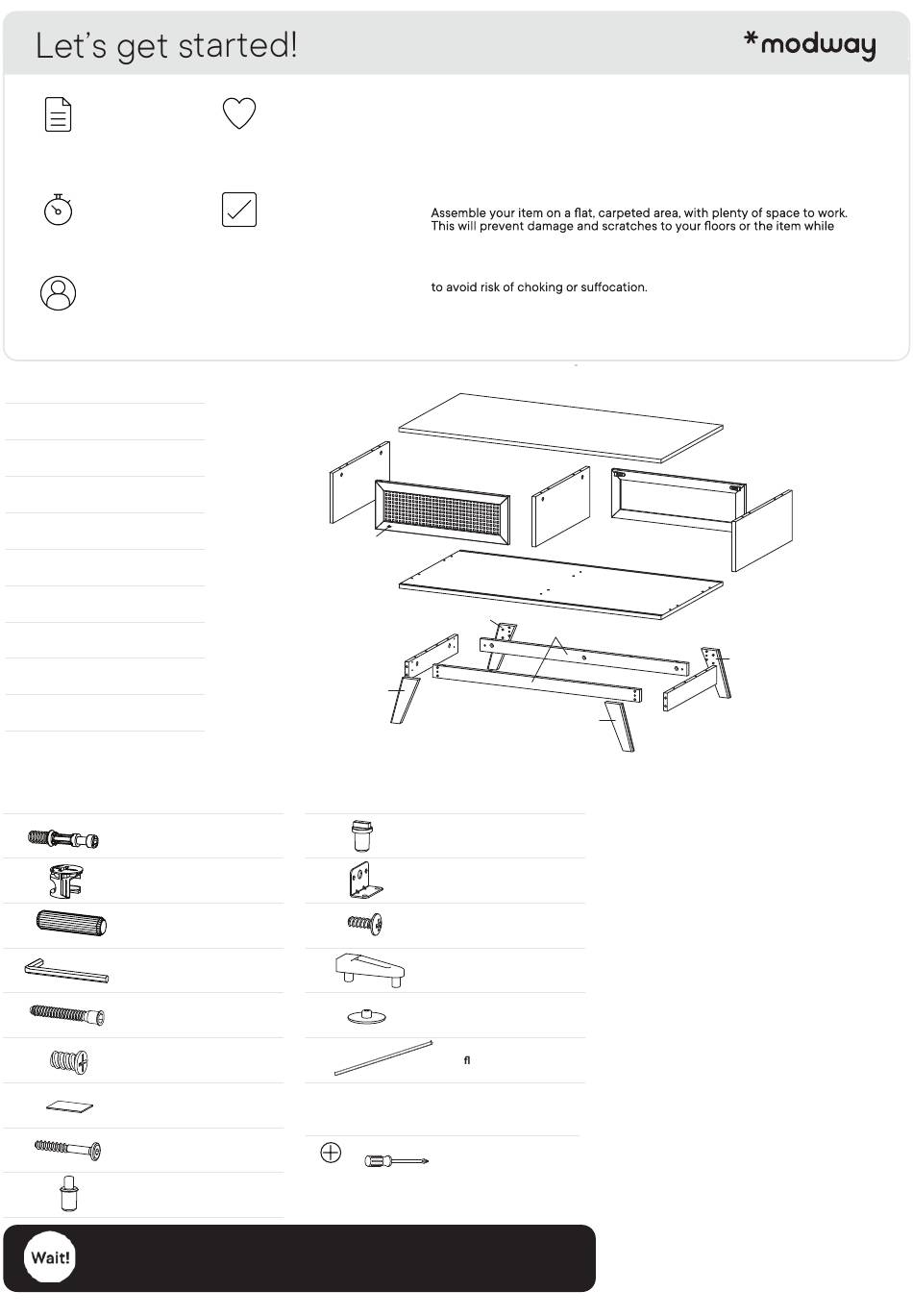 Let's get started!

*modway

Assemble your item on a flat, carpeted area, with plenty of space to work. This will prevent damage and scratches to your floors or the item while

to avoid risk of choking or suffocation.

fl

Wait!