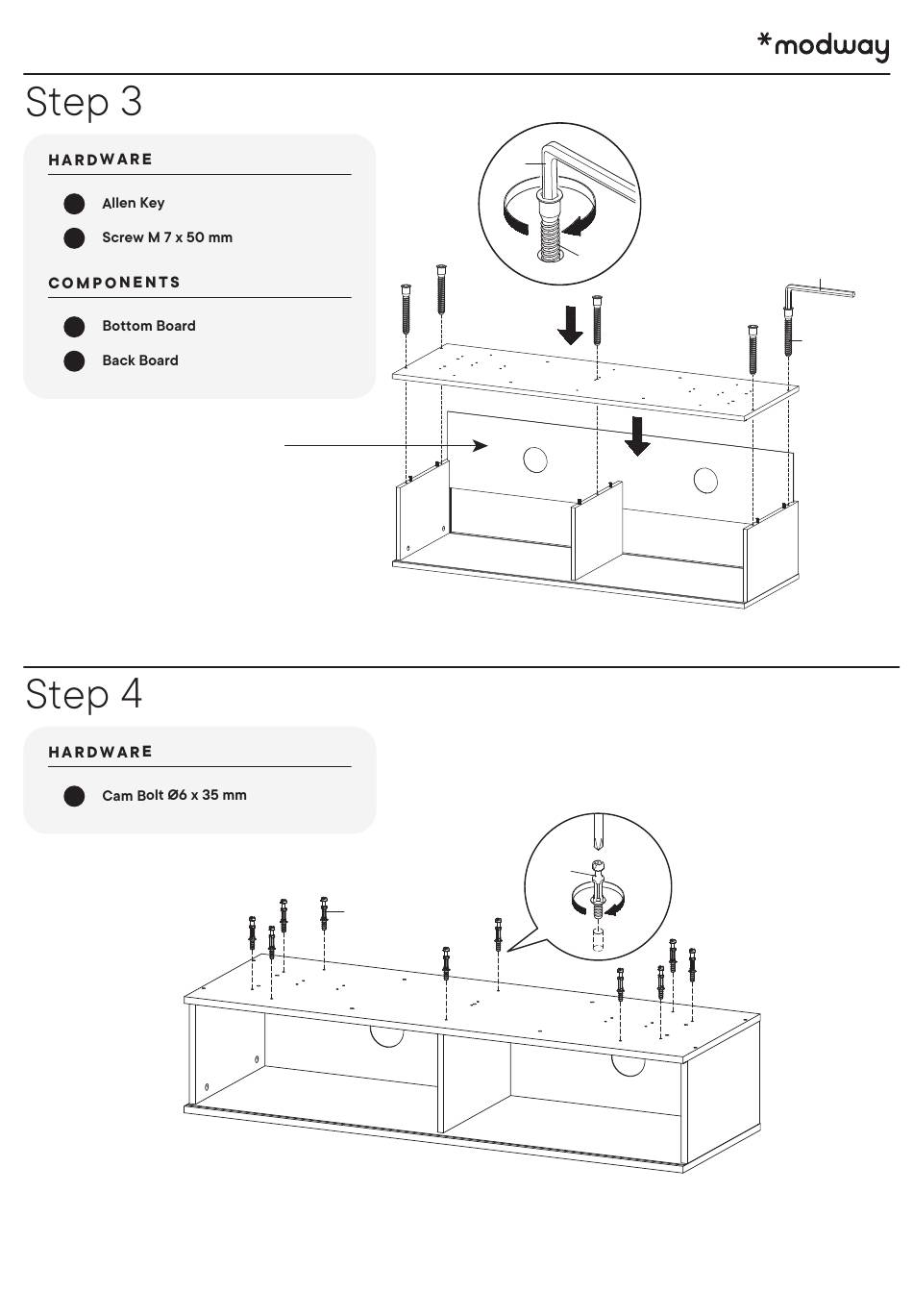 *modway

Step 3

HARDWARE

Allen Key

Screw M 7 x 50 mm

COMPONENTS

Bottom Board

Back Board

Step 4

HARDWARE

Cam Bolt Ø6 x 35 mm