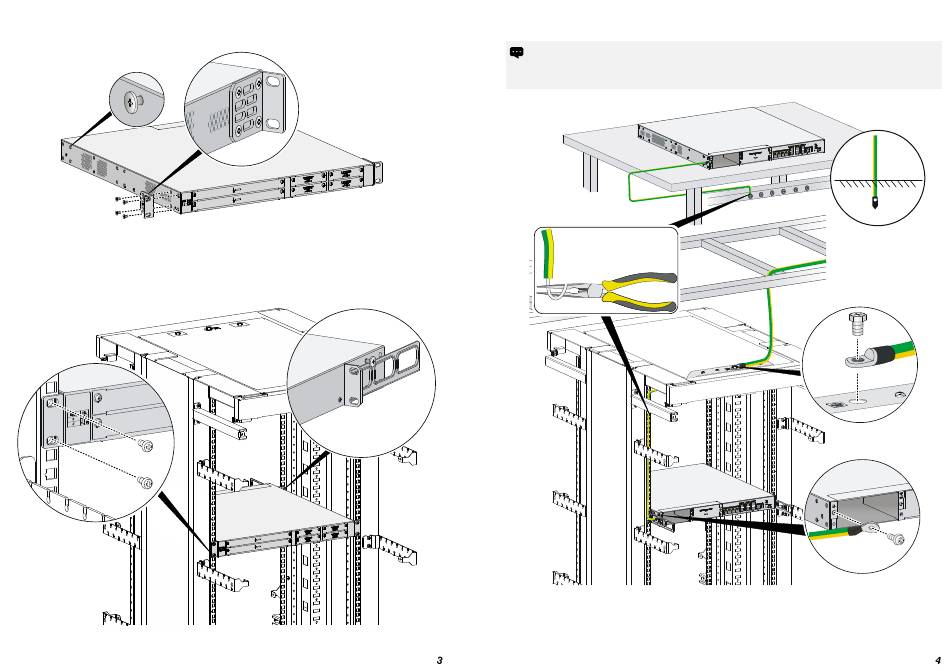 3

4