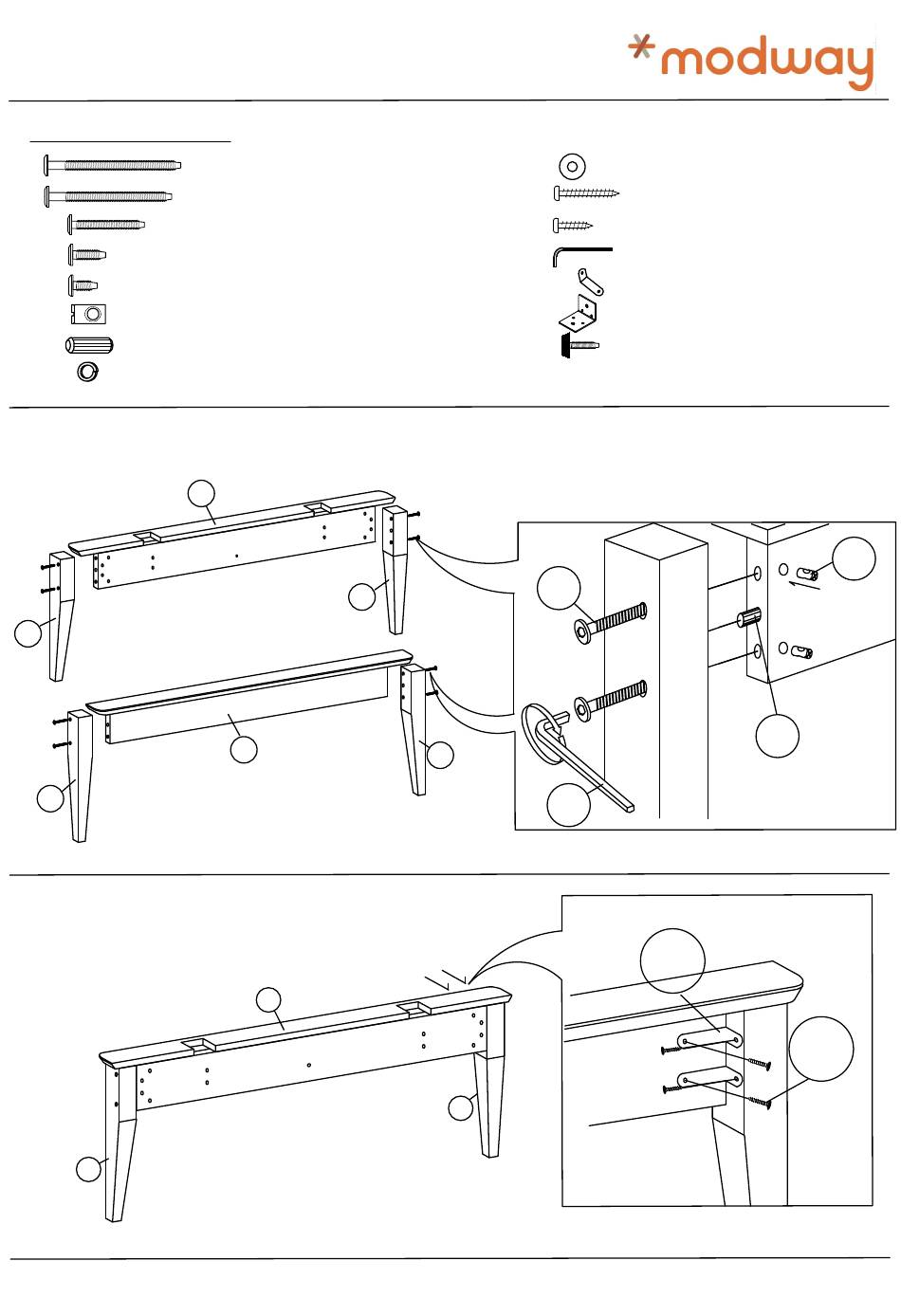 modway