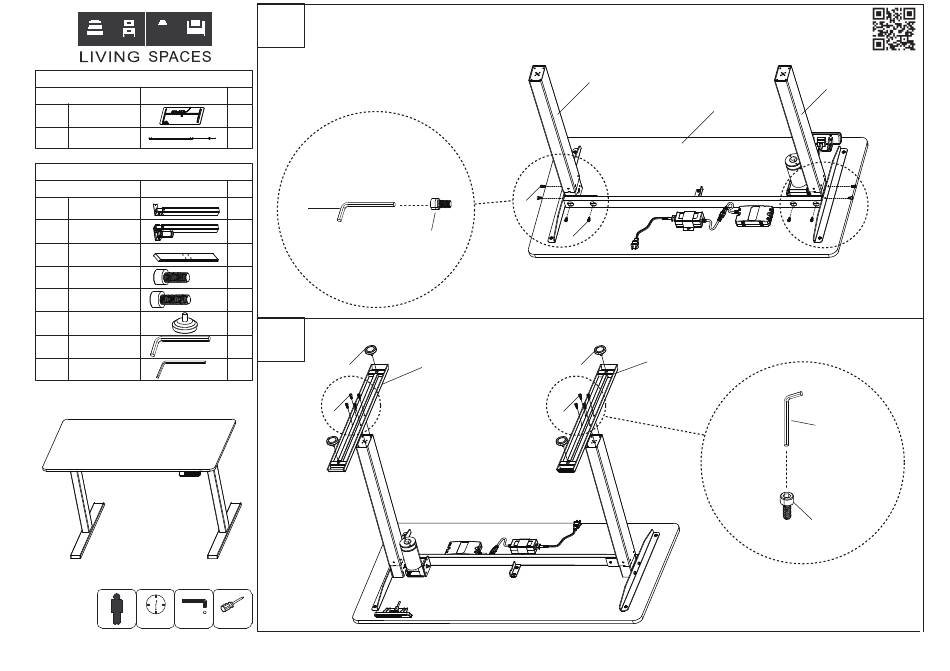 LIVING SPACES