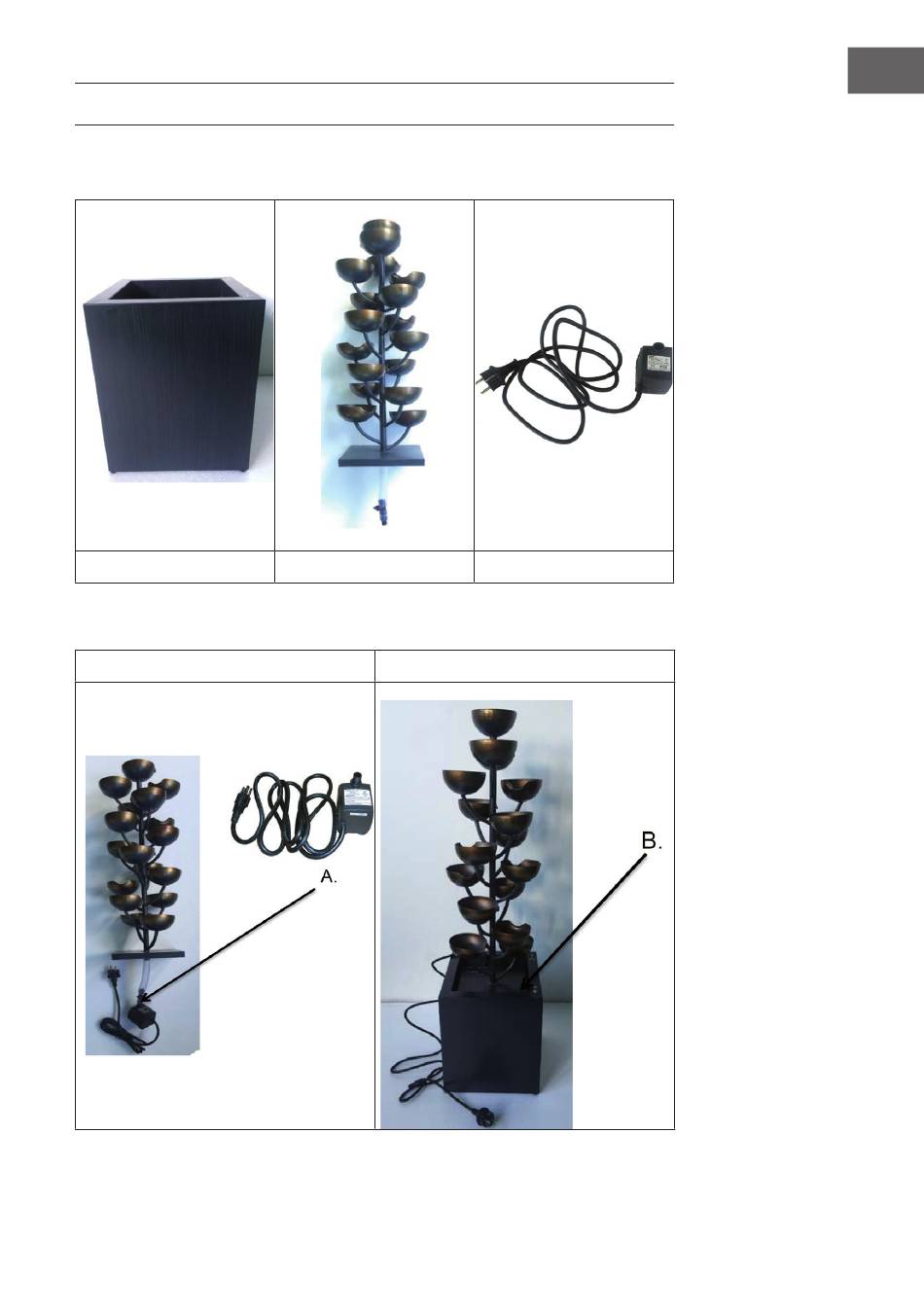 A.

B.