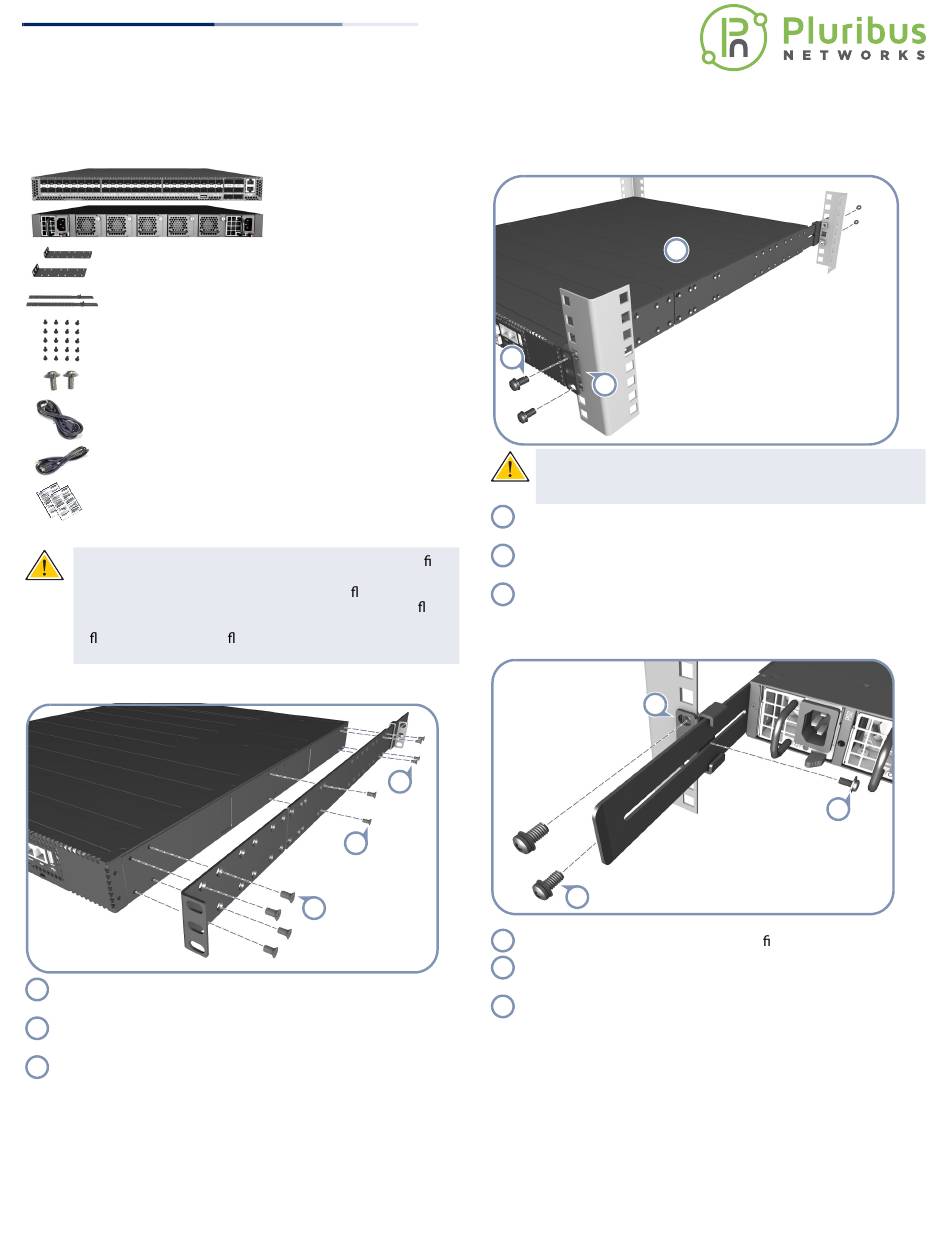 Pluribus
NETWORKS

ﬁ
ﬂ
ﬂ
ﬂ ﬂ

ﬁ