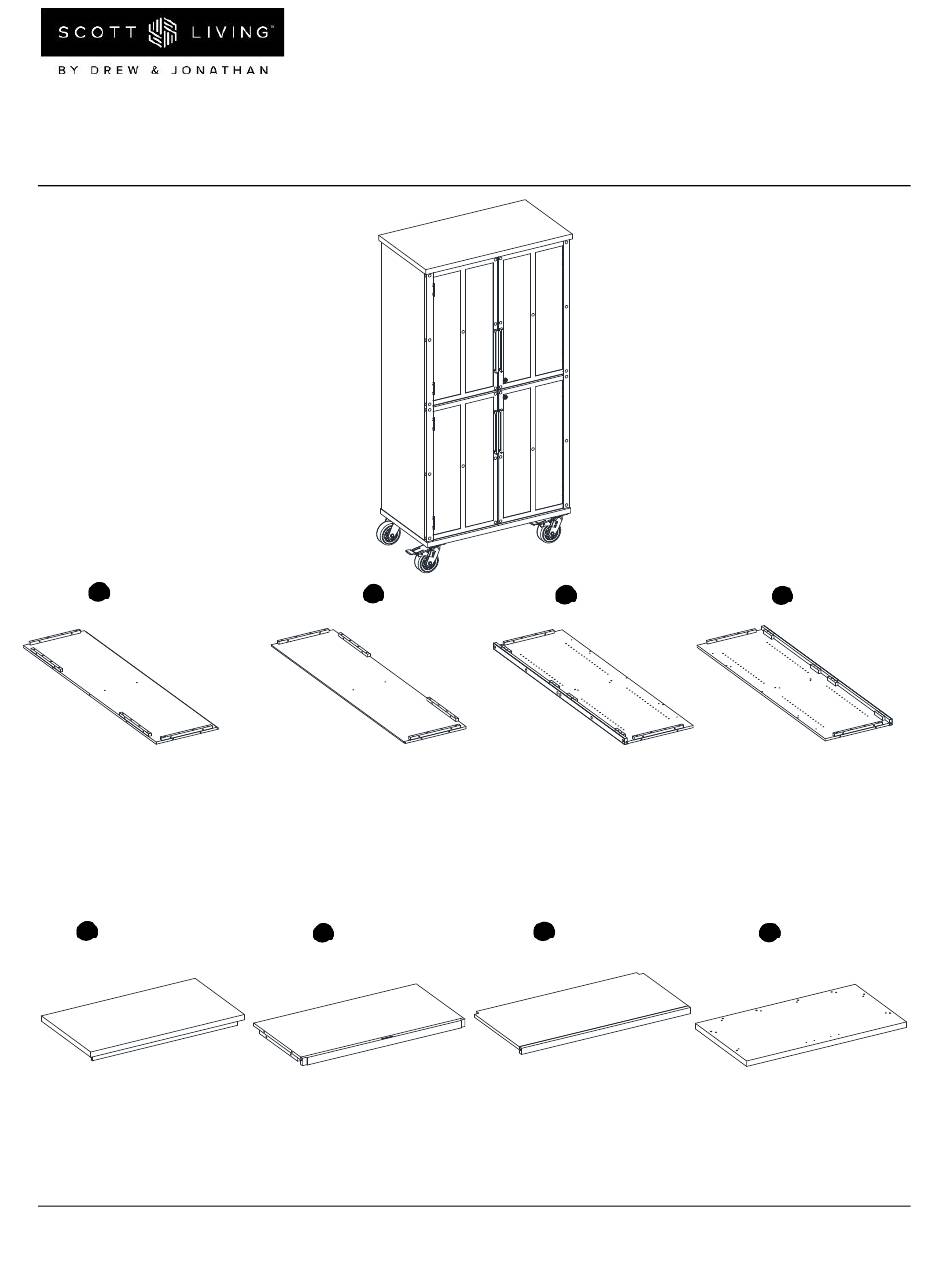 SCOTT LIVING™
BY DREW & JONATHAN