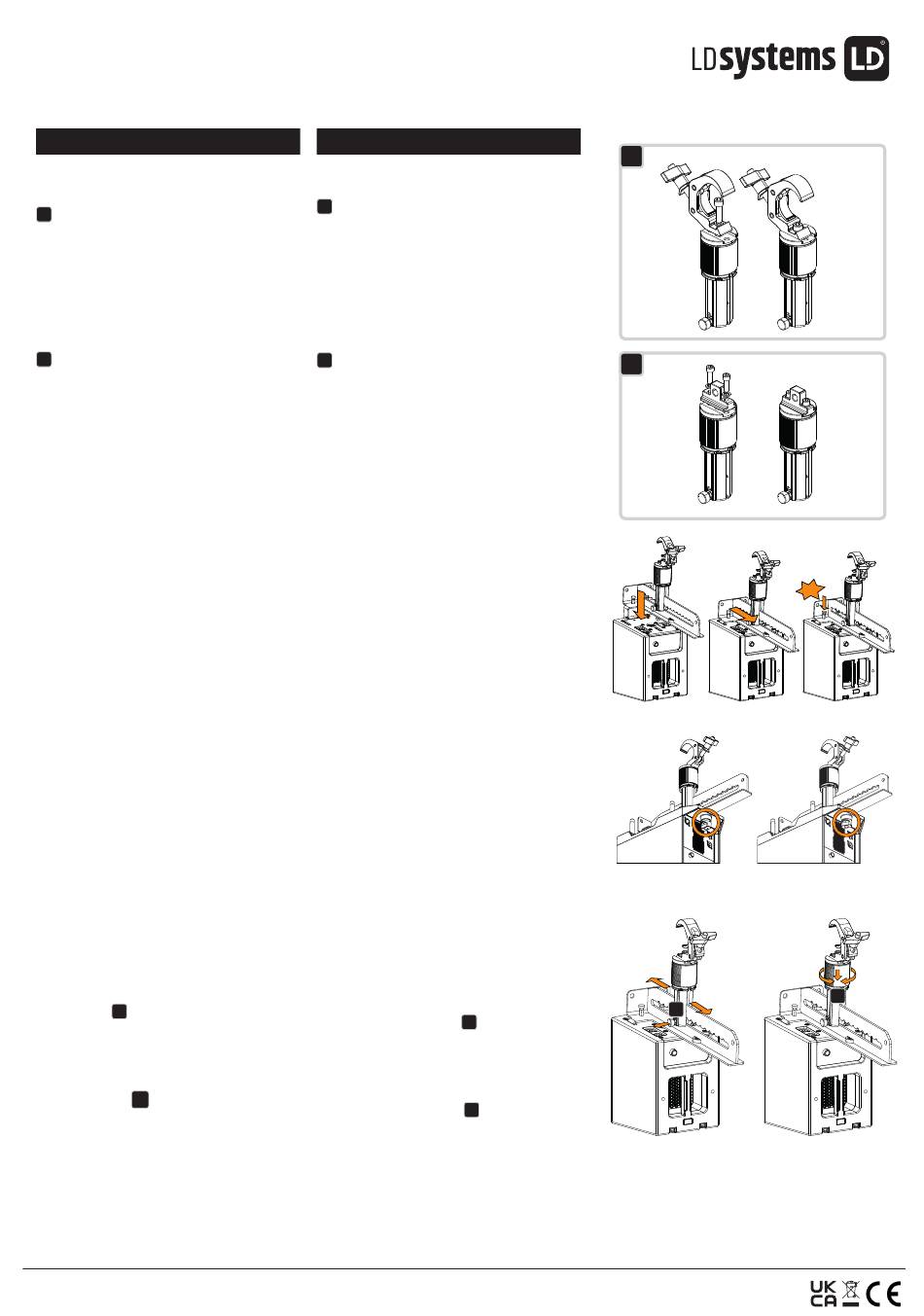 LD systems LD

UK CA CE