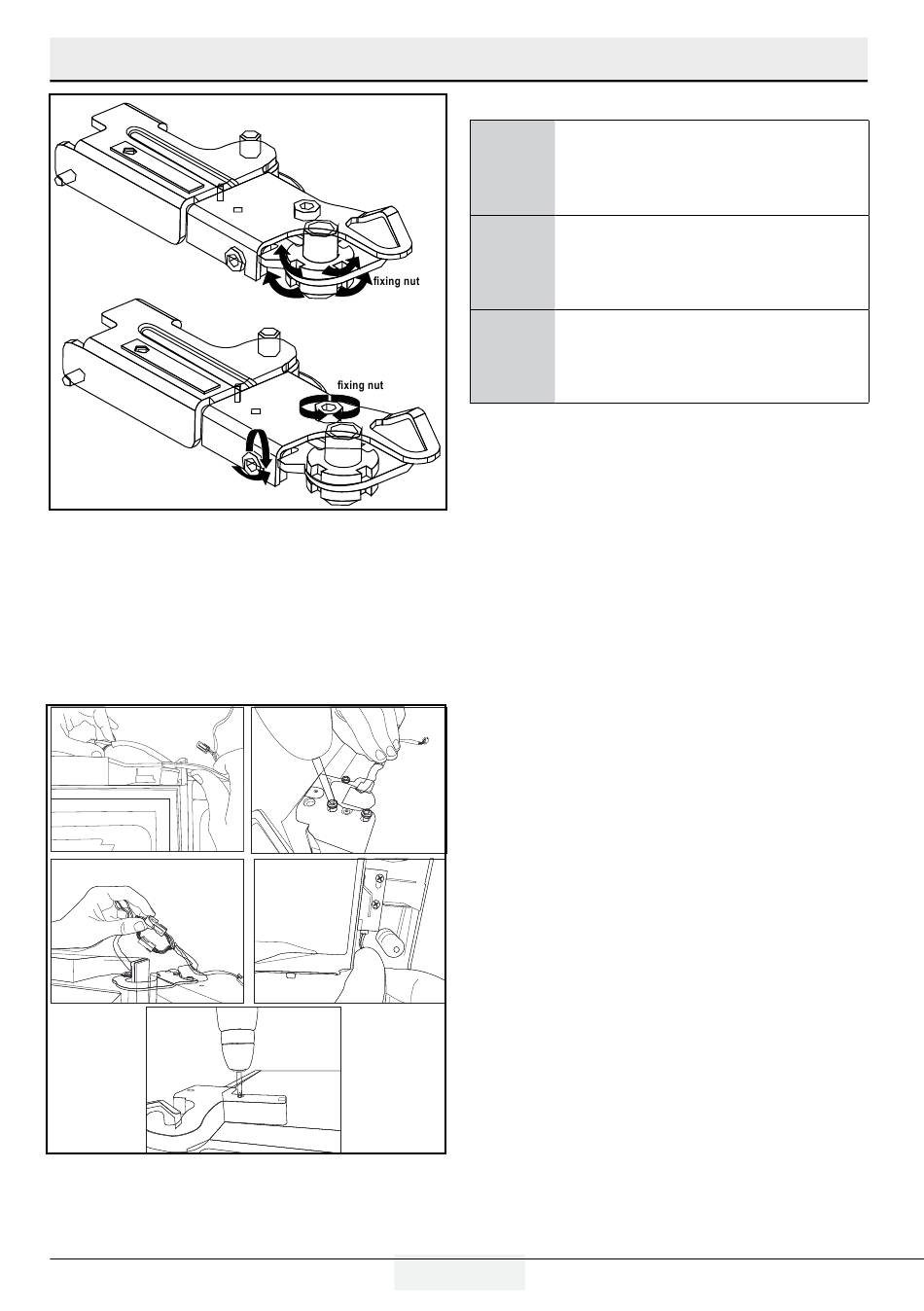 fixing nut

fixing nut