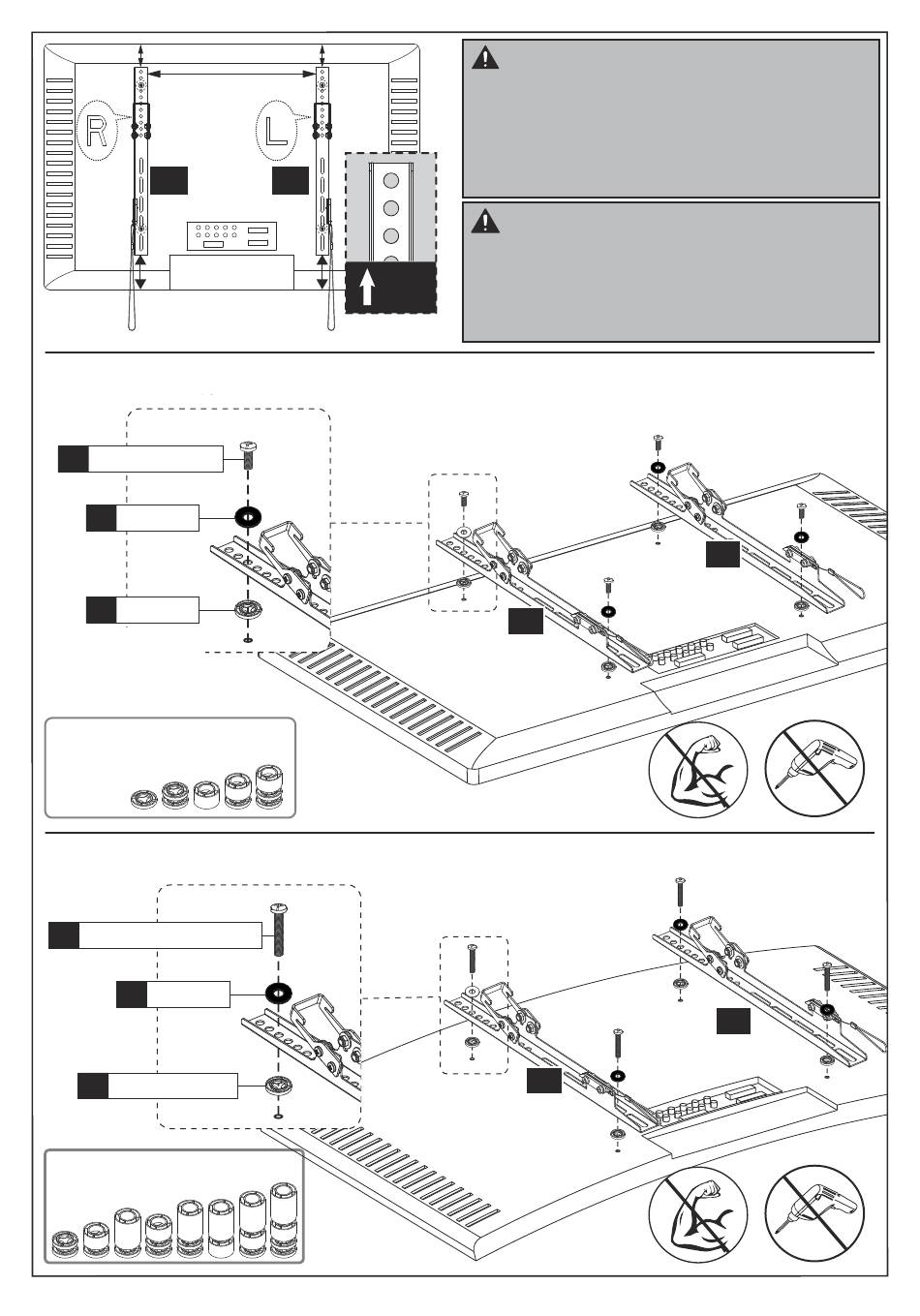 R

L