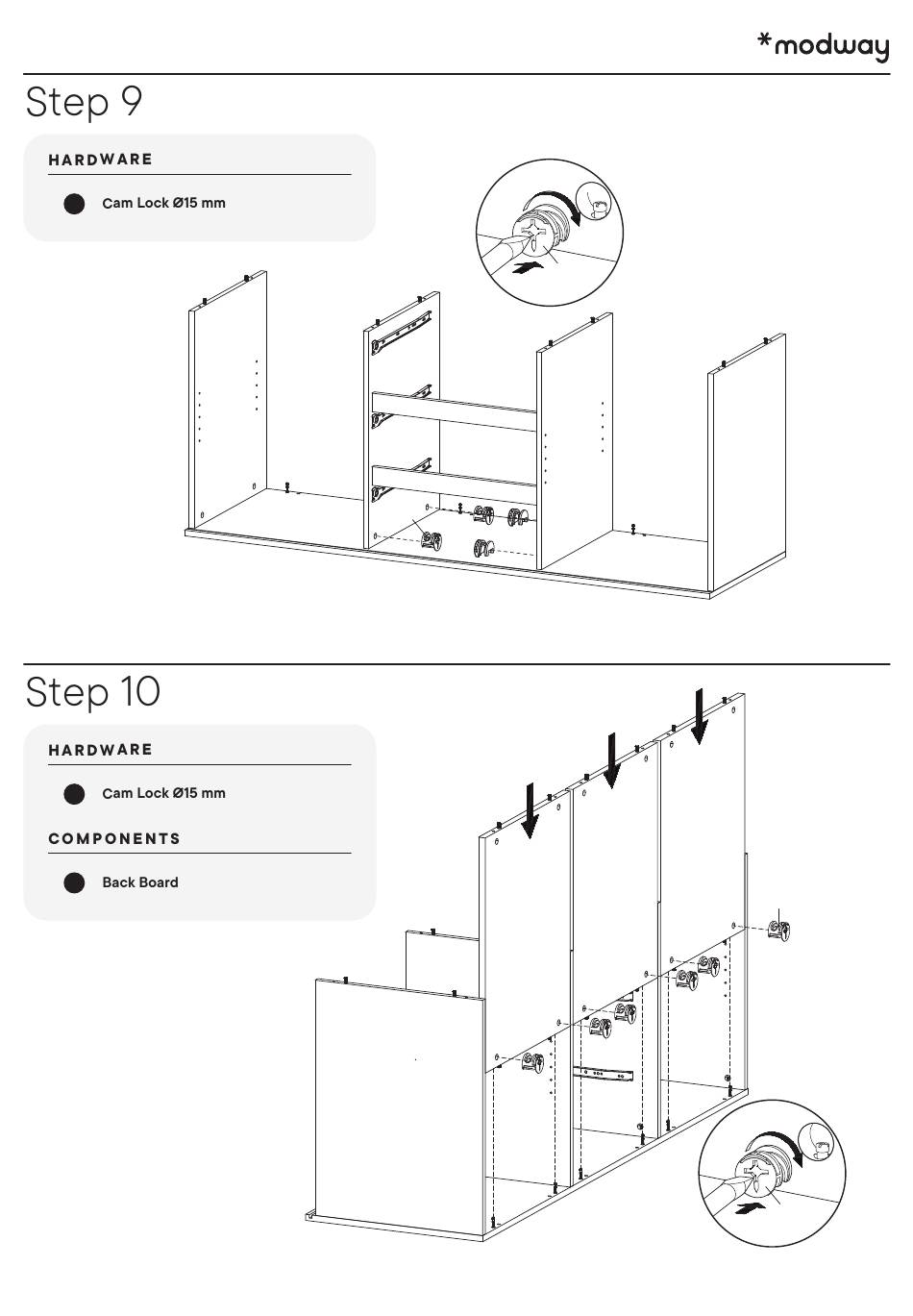 *modway

Step 9

HARDWARE

Cam Lock Ø15 mm

Step 10

HARDWARE

Cam Lock Ø15 mm

COMPONENTS

Back Board