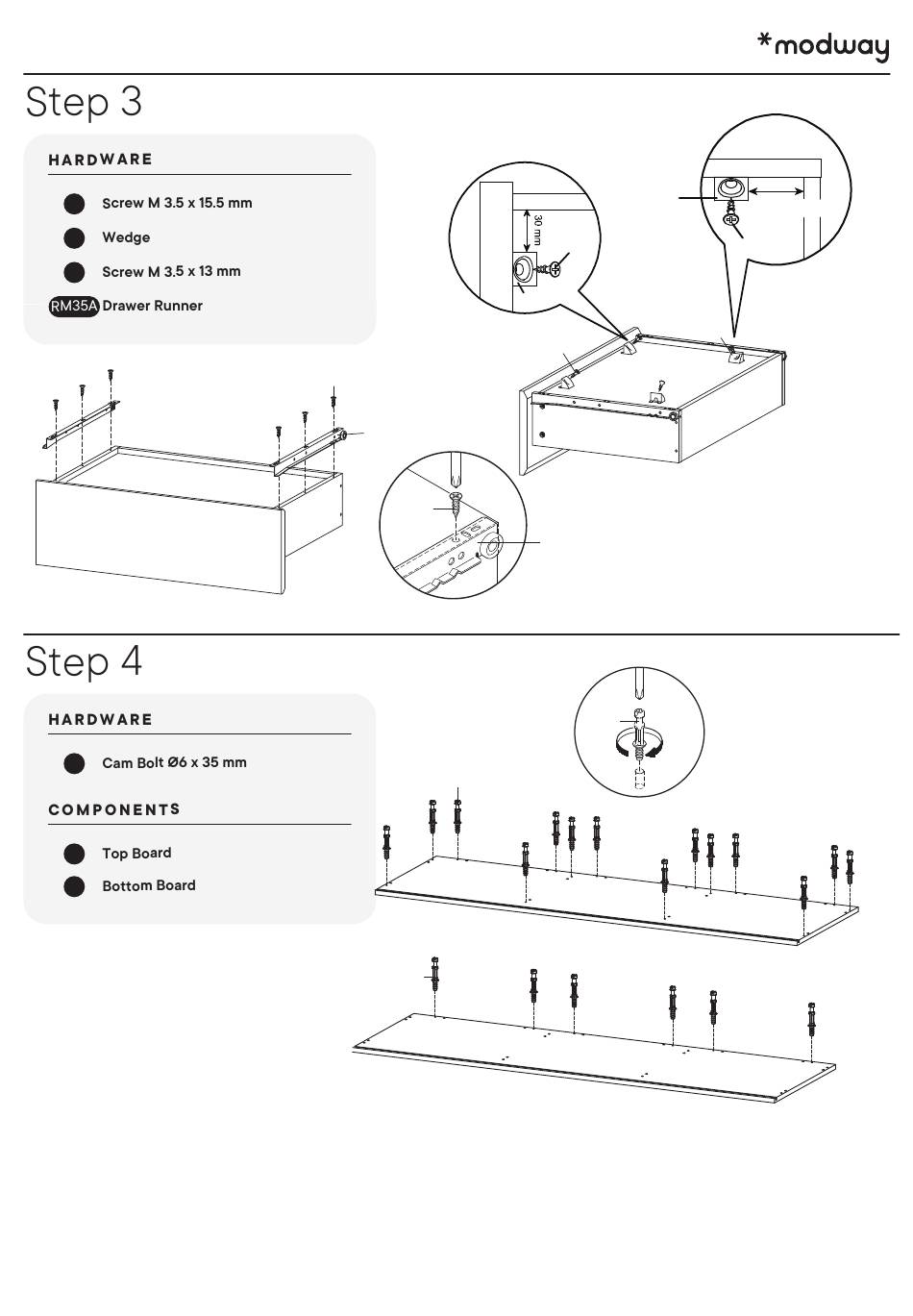 *modway

Step 3

HARDWARE

Screw M 3.5 x 15.5 mm

Wedge

Screw M 3.5 x 13 mm

RM35A Drawer Runner

30 mm

Step 4

HARDWARE

Cam Bolt Ø6 x 35 mm

COMPONENTS

Top Board

Bottom Board